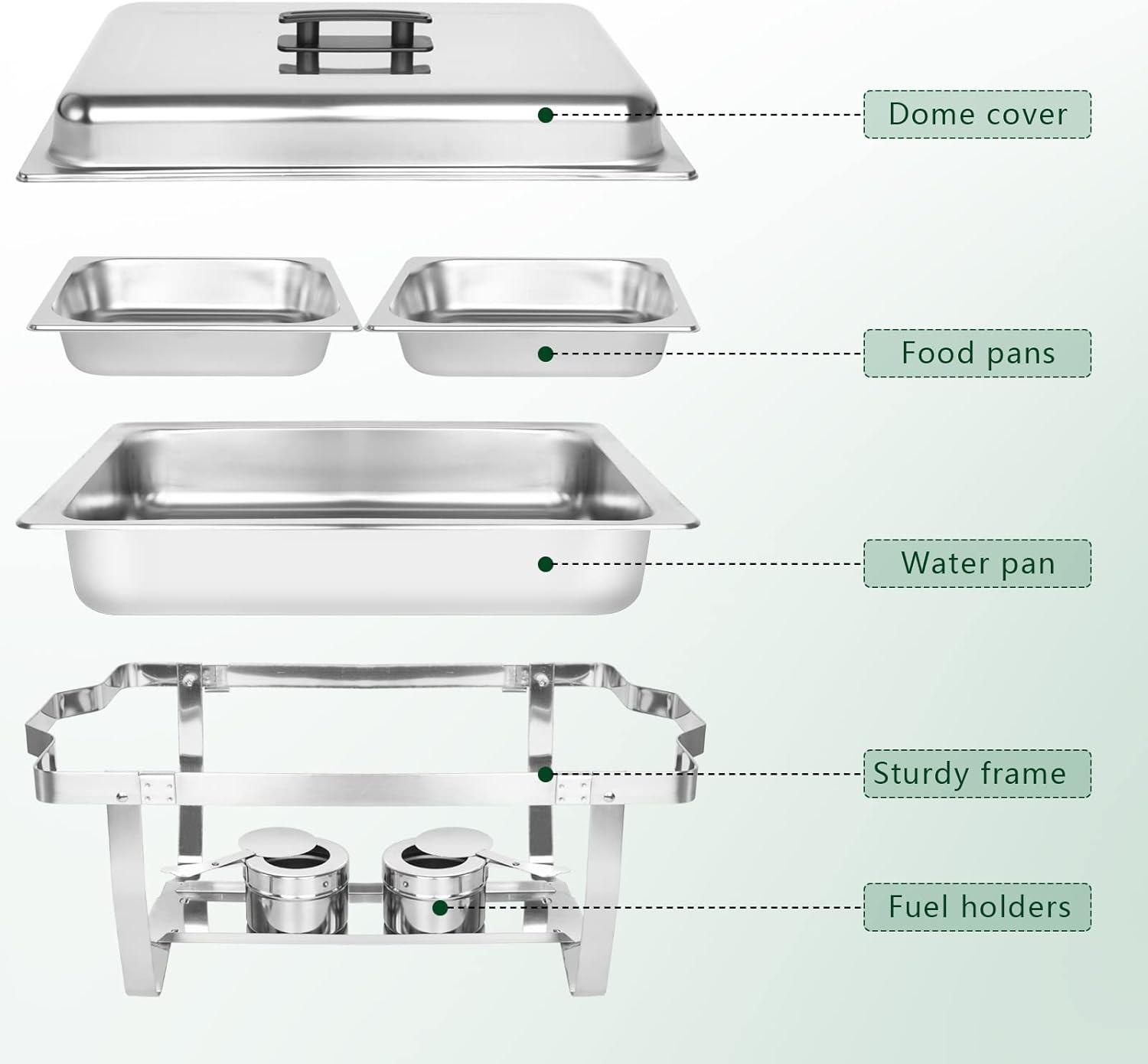 Dome cover

Food pans

Water pan

Sturdy frame

Fuel holders