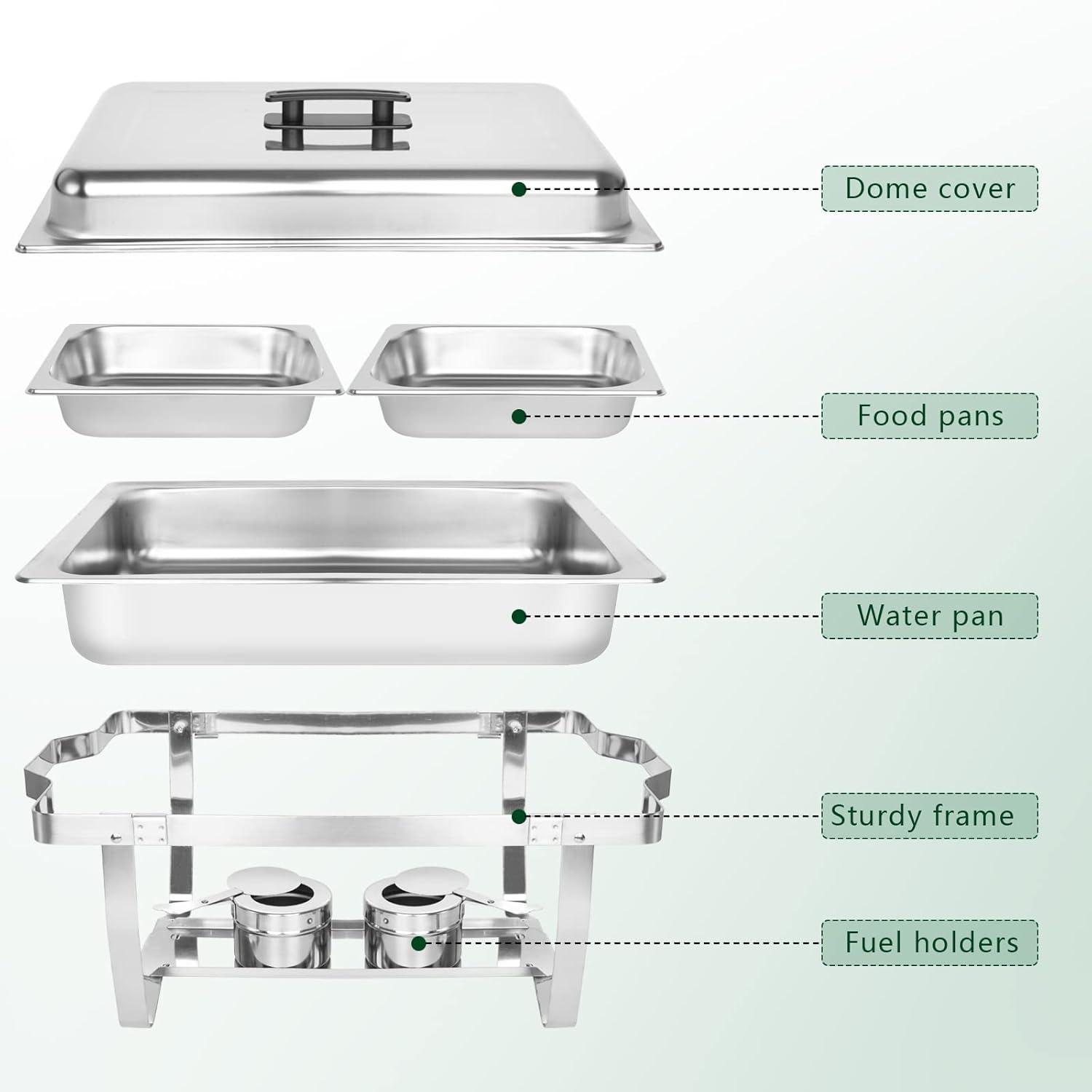 Dome cover

Food pans

Water pan

Sturdy frame

Fuel holders