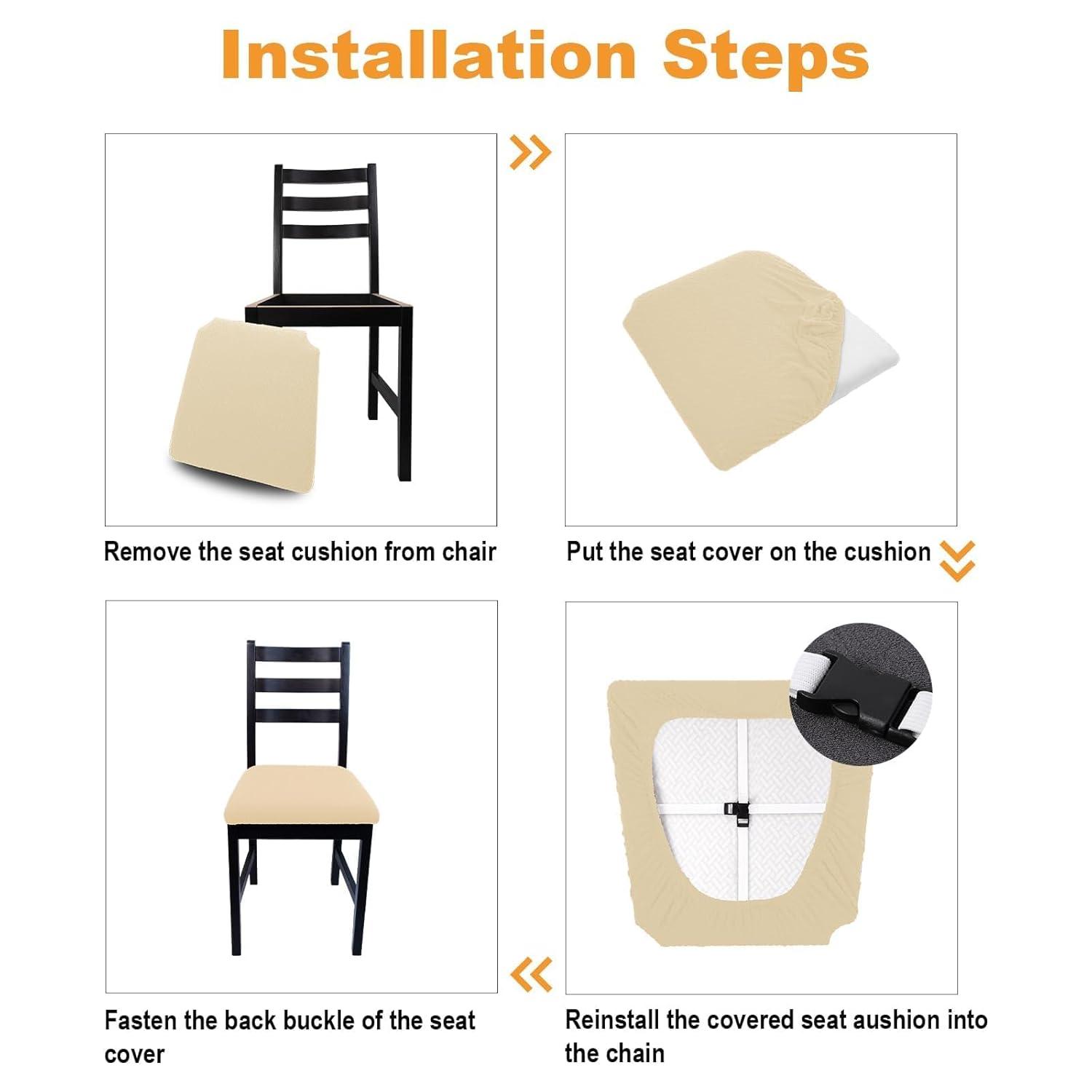 Installation Steps

Remove the seat cushion from chair

Put the seat cover on the cushion

Fasten the back buckle of the seat cover

Reinstall the covered seat aushion into the chain