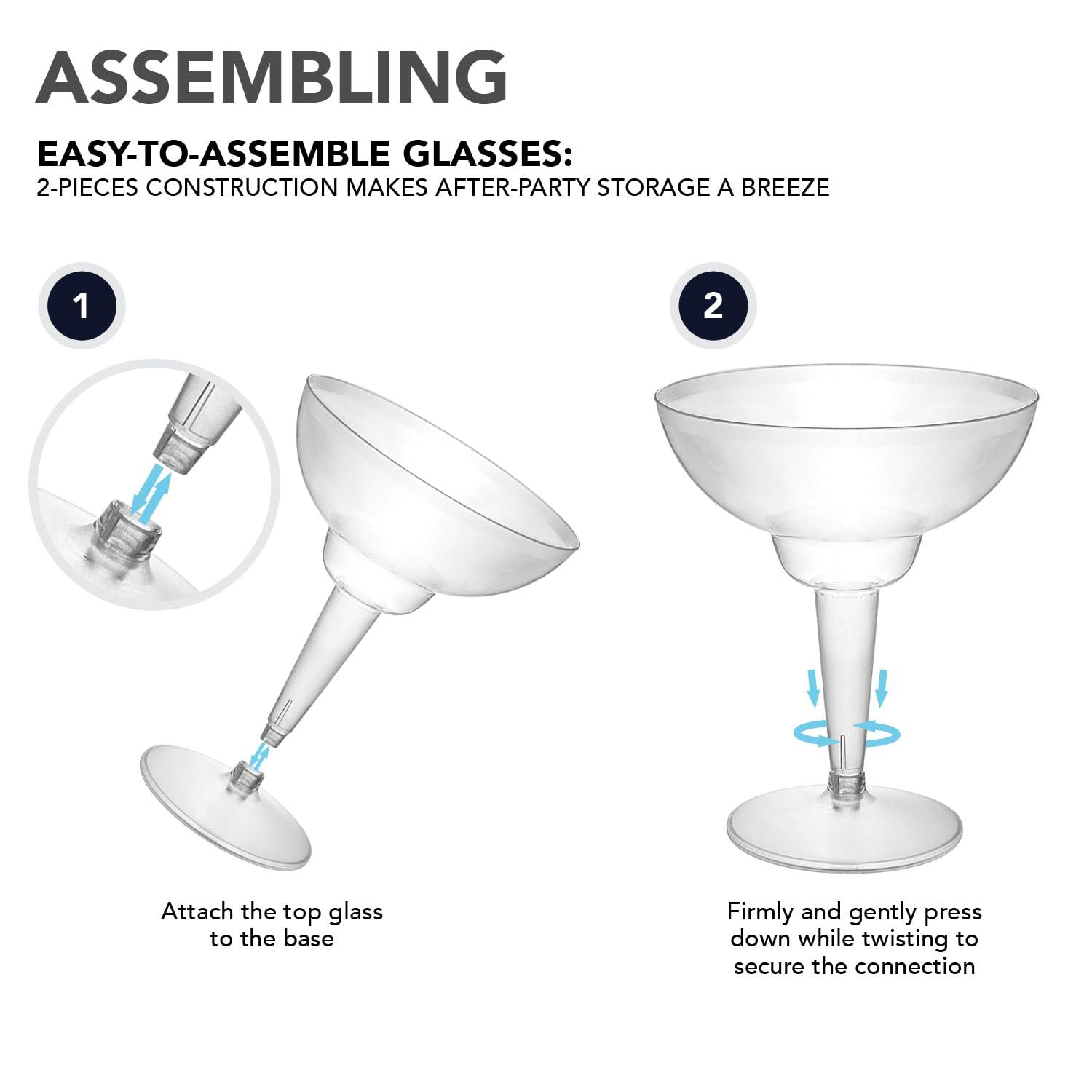 ASSEMBLING

EASY-TO-ASSEMBLE GLASSES:
2-PIECES CONSTRUCTION MAKES AFTER-PARTY STORAGE A BREEZE

1

Attach the top glass to the base

2

Firmly and gently press down while twisting to secure the connection