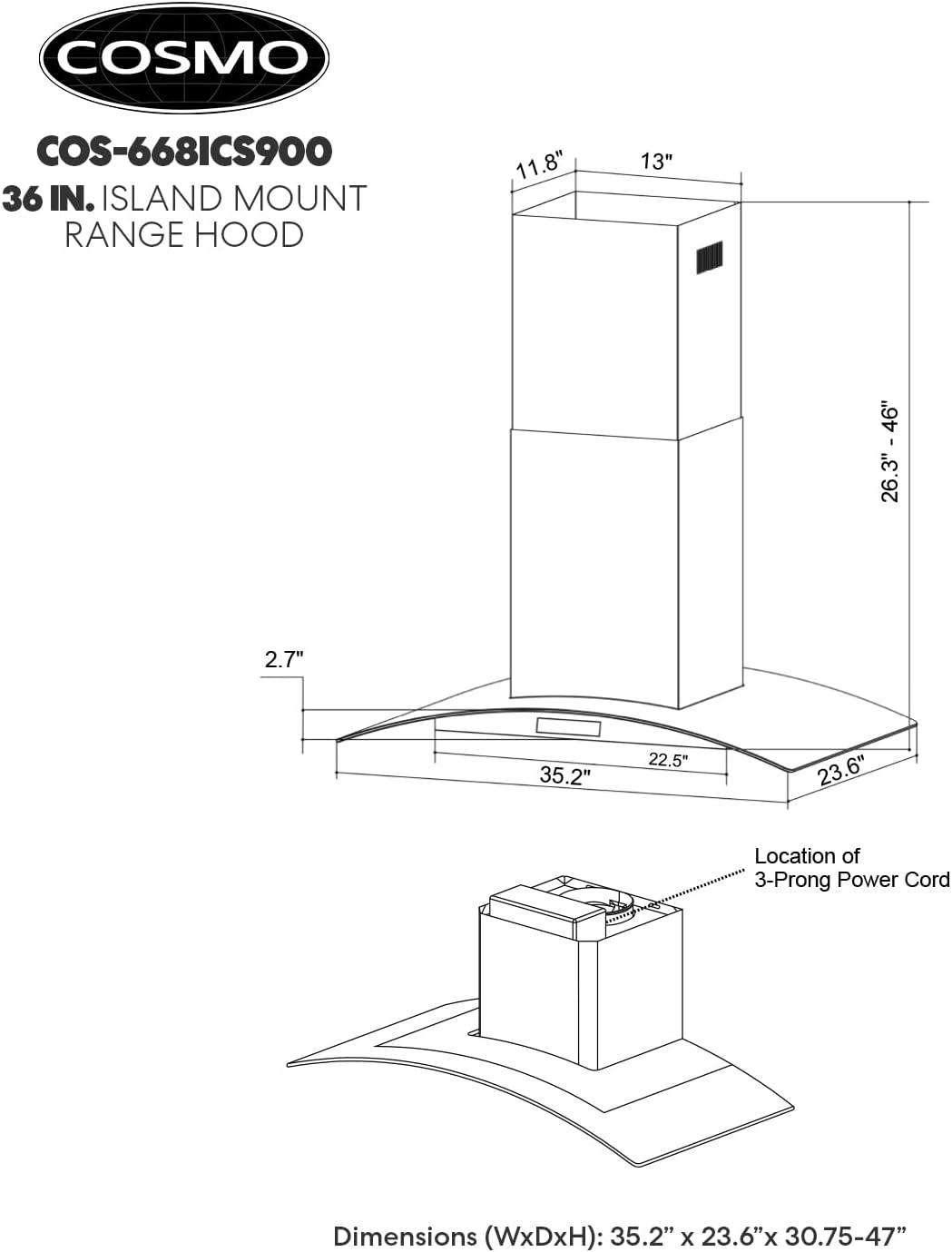 COSMO

COS-668ICS900

36 IN. ISLAND MOUNT RANGE HOOD

11.8"

13"

26.3" - 46"

2.7"

22.5"

35.2"

23.6"

Location of
3-Prong Power Cord

Dimensions (WxDxH): 35.2” x 23.6”x 30.75-47”