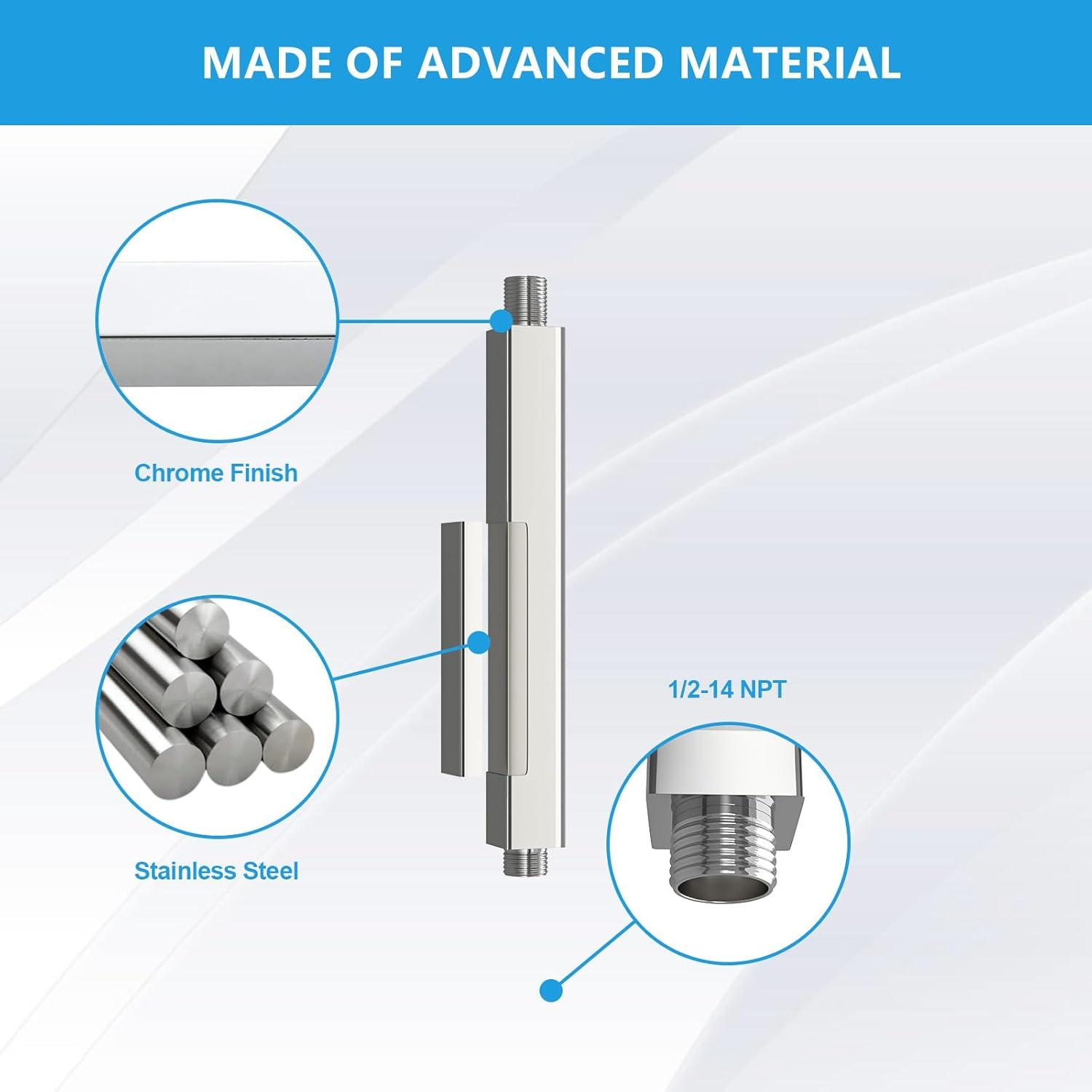 MADE OF ADVANCED MATERIAL

Chrome Finish

Stainless Steel

1/2-14 NPT