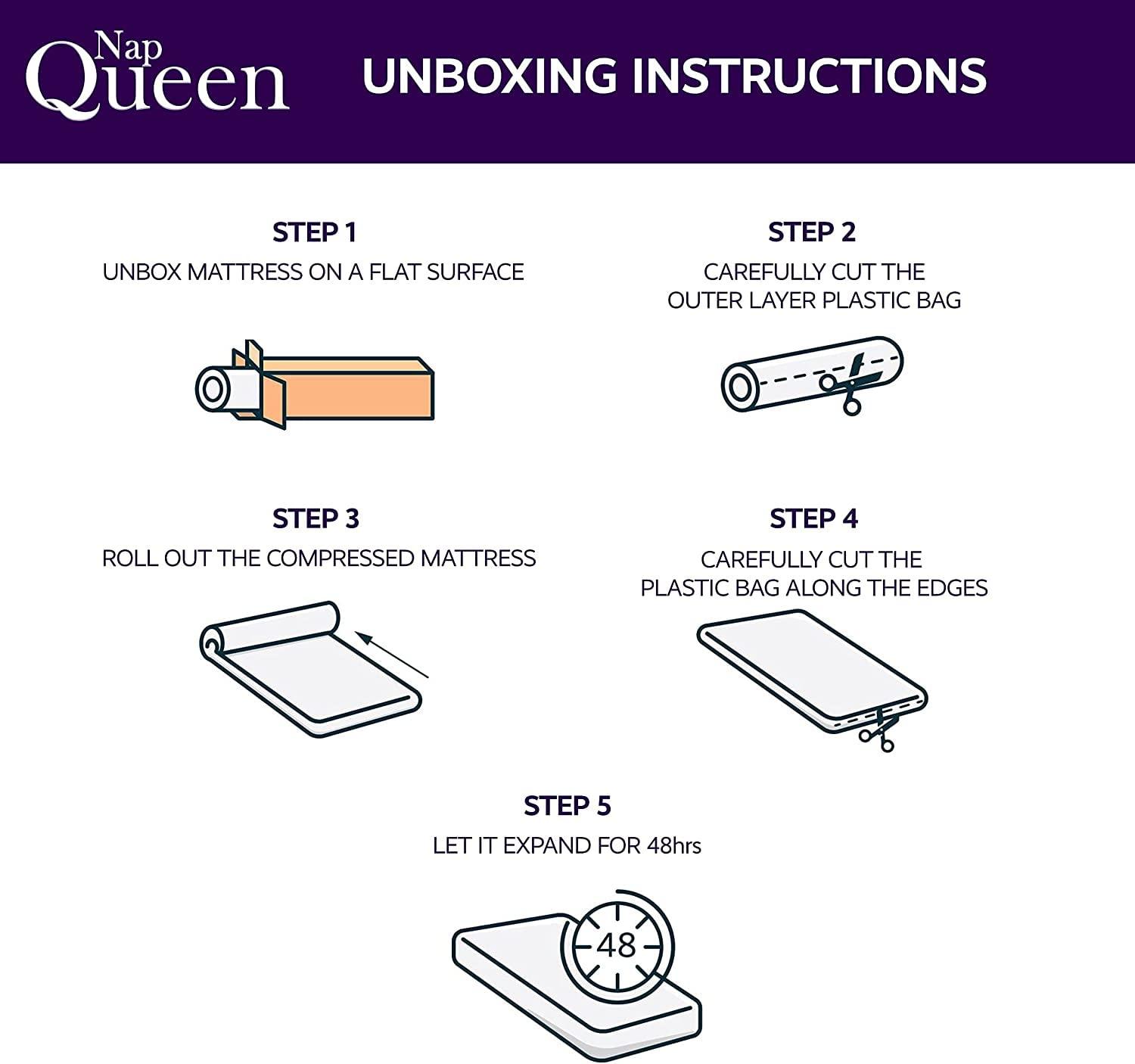 Nap Queen

UNBOXING INSTRUCTIONS

STEP 1
UNBOX MATTRESS ON A FLAT SURFACE

STEP 2
CAREFULLY CUT THE OUTER LAYER PLASTIC BAG

STEP 3
ROLL OUT THE COMPRESSED MATTRESS

STEP 4
CAREFULLY CUT THE PLASTIC BAG ALONG THE EDGES

STEP 5
LET IT EXPAND FOR 48hrs

48