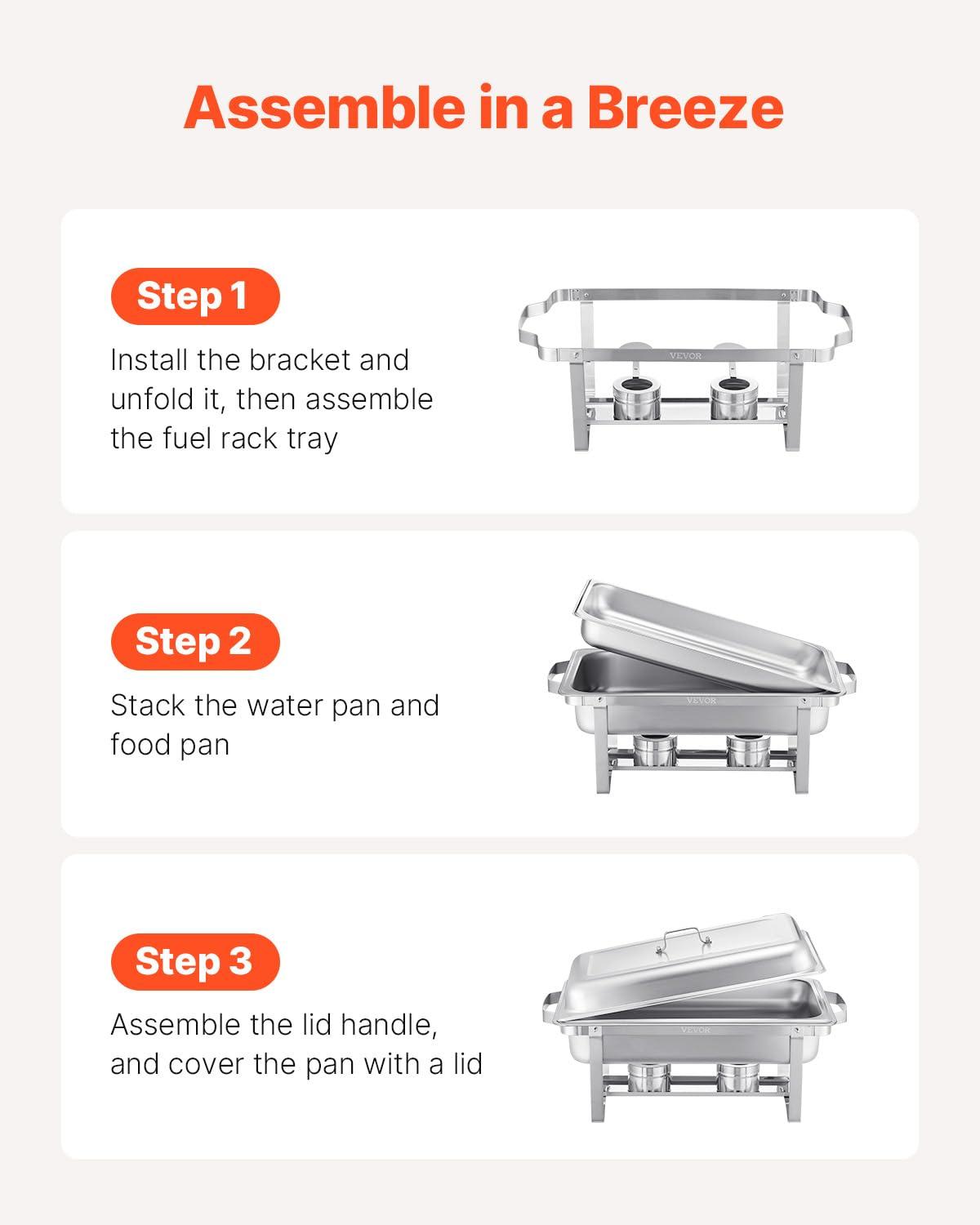 Assemble in a Breeze

Step 1

Install the bracket and unfold it, then assemble the fuel rack tray

VEVOR

Step 2

Stack the water pan and food pan

VEVOR

Step 3

Assemble the lid handle, and cover the pan with a lid

VEVOR