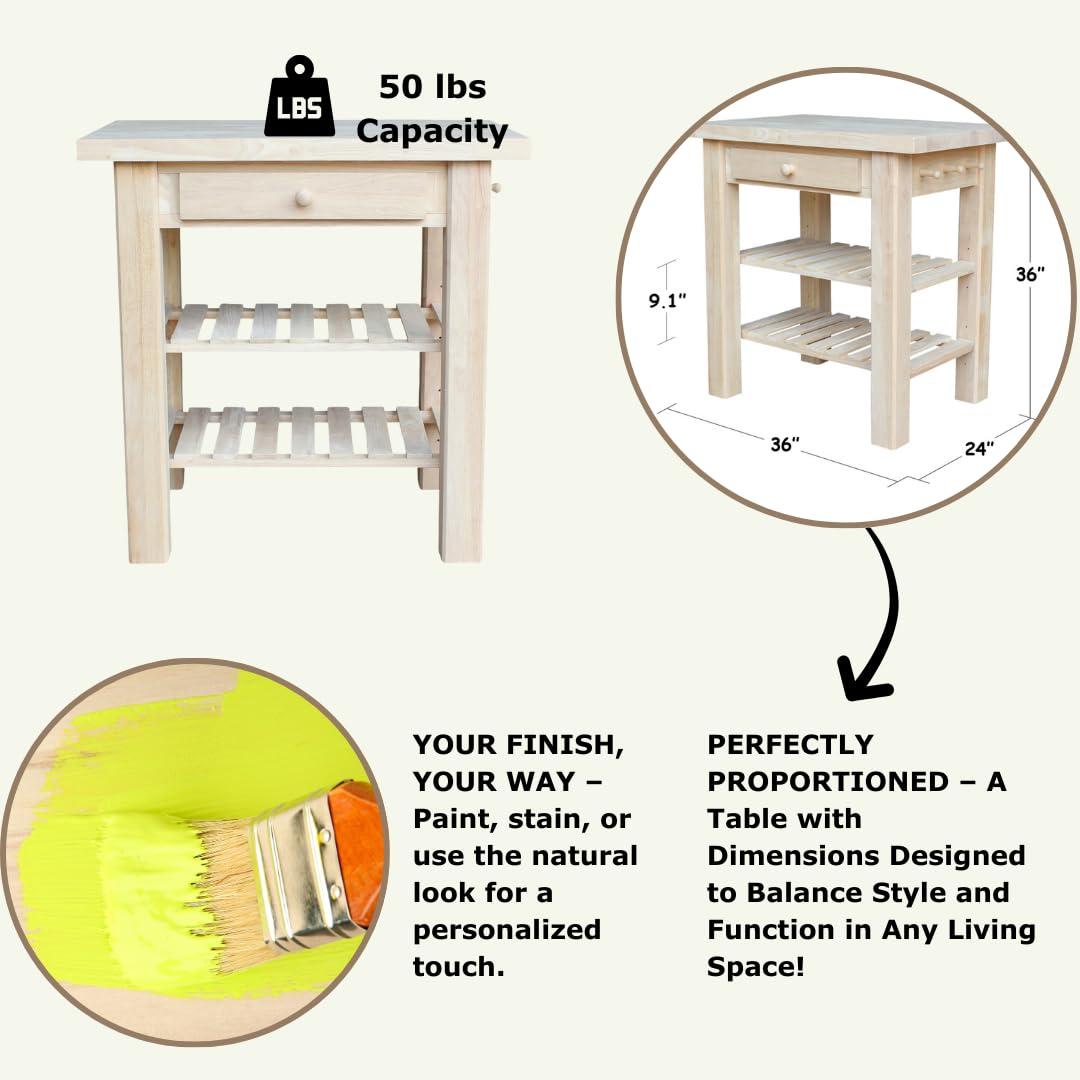 LBS

50 lbs Capacity

9.1"

36"

36"

24"

YOUR FINISH, YOUR WAY – Paint, stain, or use the natural look for a personalized touch.

PERFECTLY PROPORTIONED – A Table with Dimensions Designed to Balance Style and Function in Any Living Space!