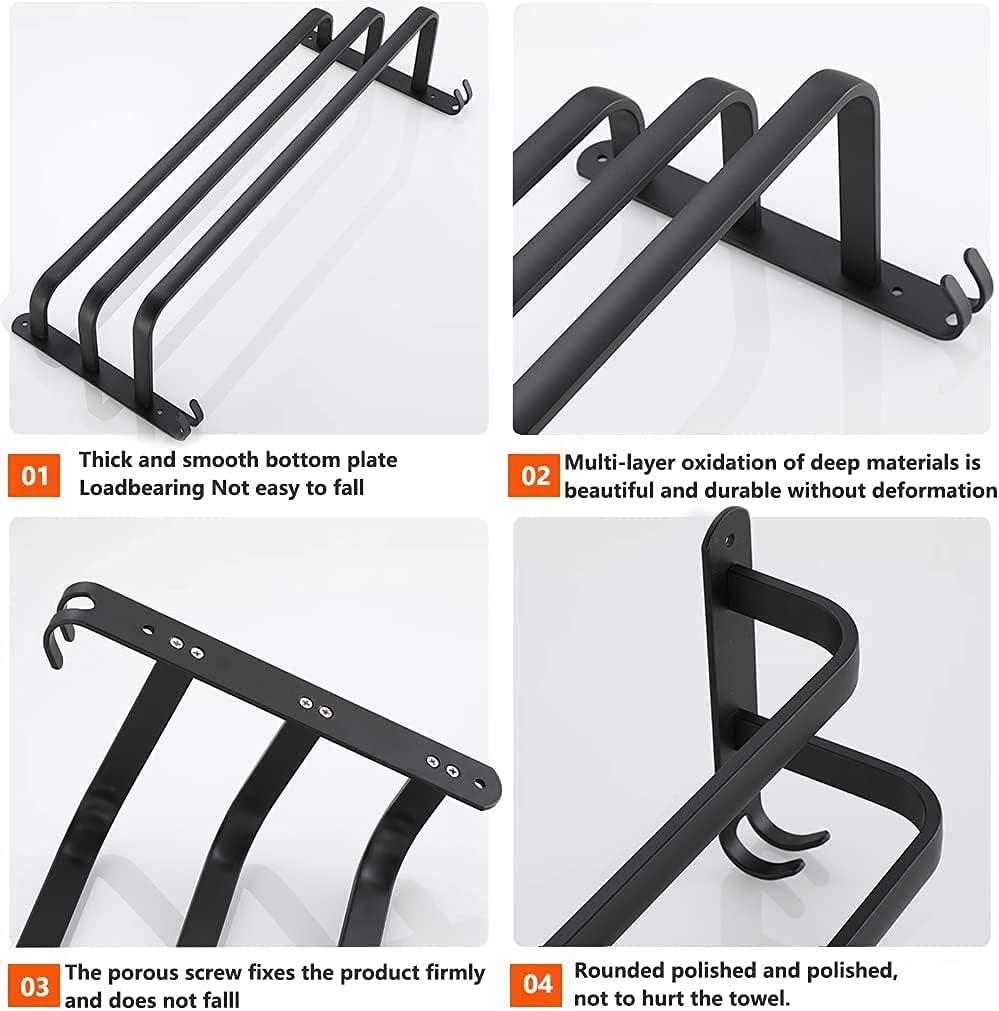 01
Thick and smooth bottom plate
Loadbearing Not easy to fall

02
Multi-layer oxidation of deep materials is beautiful and durable without deformation

03
The porous screw fixes the product firmly and does not falll

04
Rounded polished and polished, not to hurt the towel.