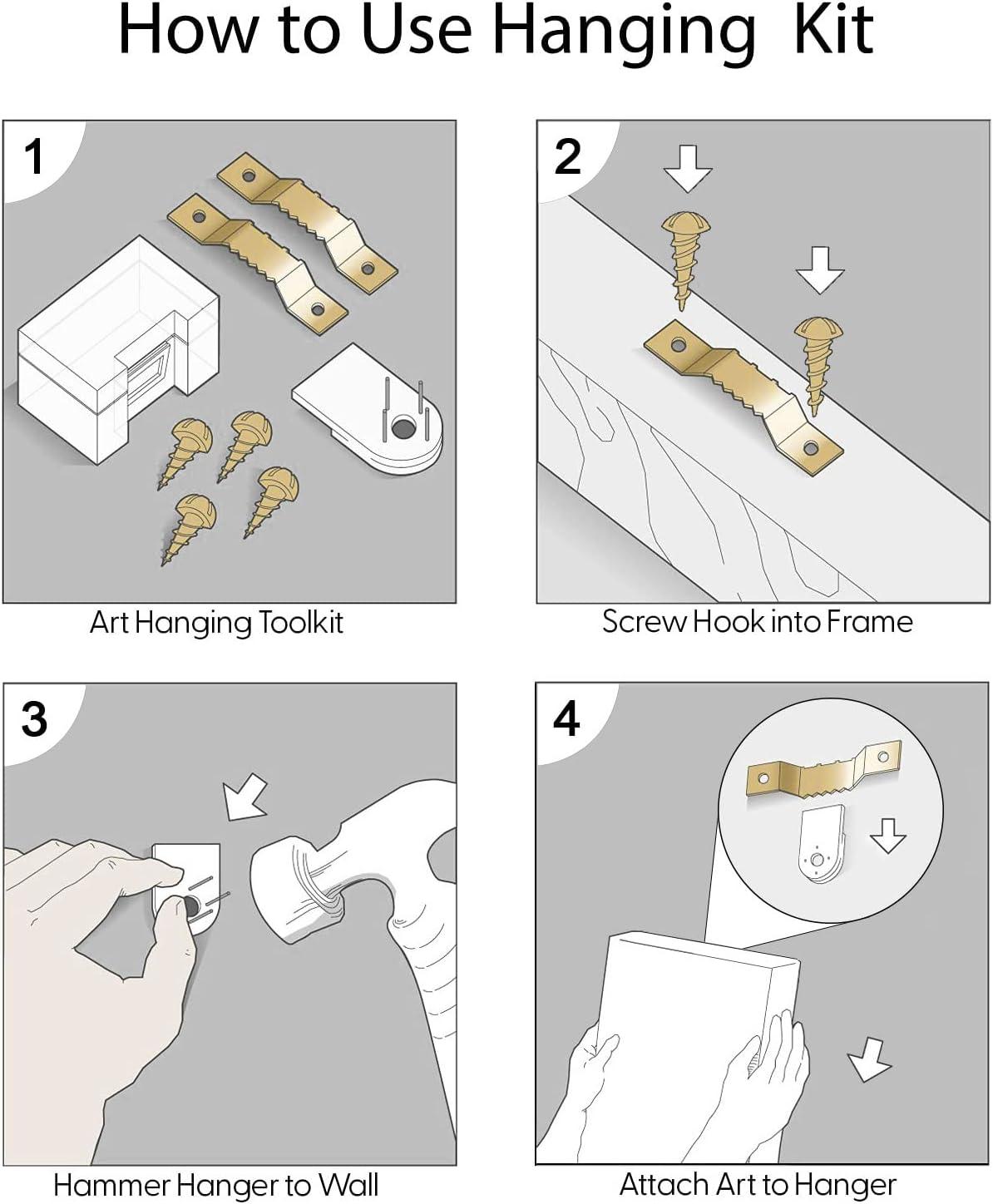 How to Use Hanging Kit

1

Art Hanging Toolkit

2

Screw Hook into Frame

3

Hammer Hanger to Wall

4

Attach Art to Hanger