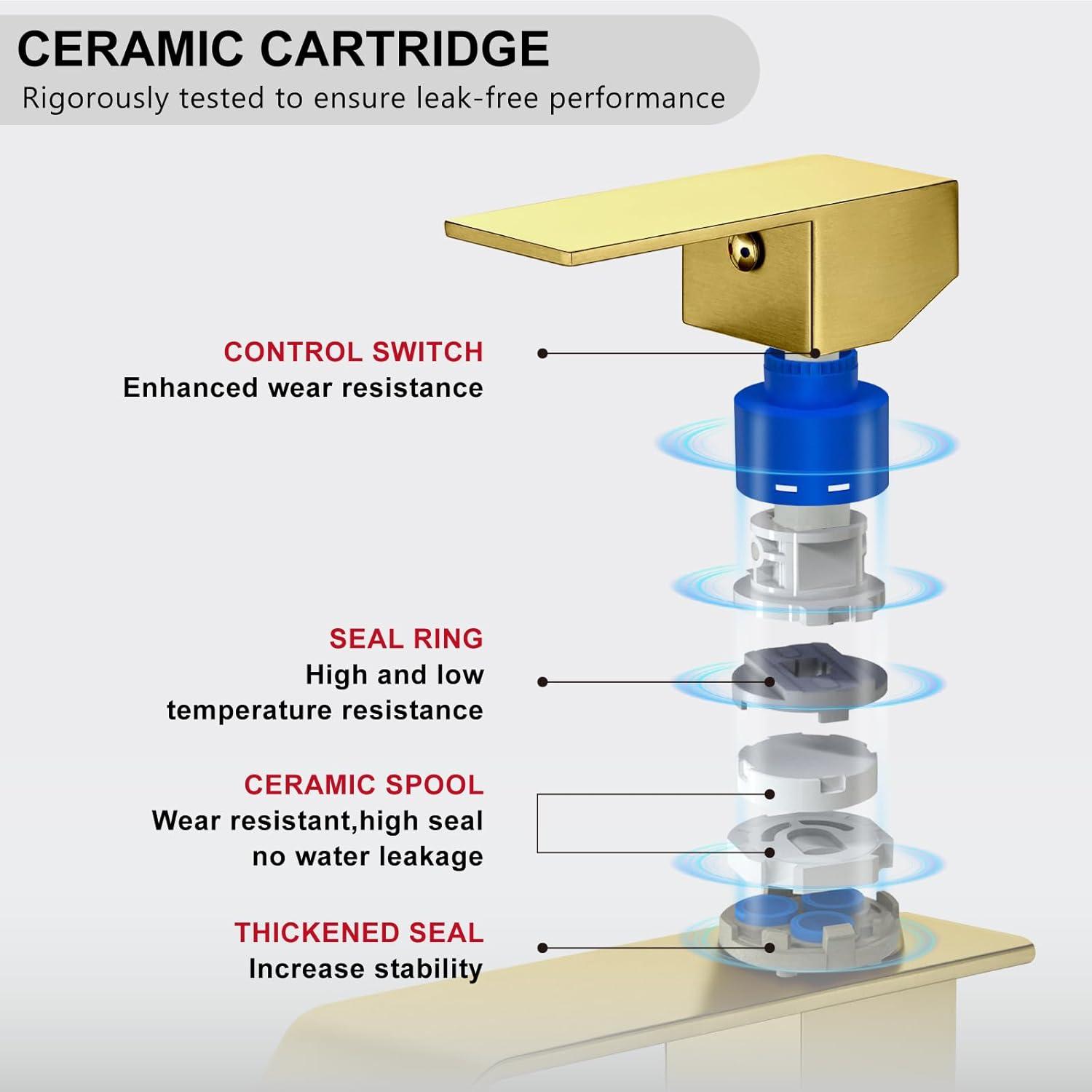 CERAMIC CARTRIDGE
Rigorously tested to ensure leak-free performance

CONTROL SWITCH
Enhanced wear resistance

SEAL RING
High and low temperature resistance

CERAMIC SPOOL
Wear resistant,high seal no water leakage

THICKENED SEAL
Increase stability