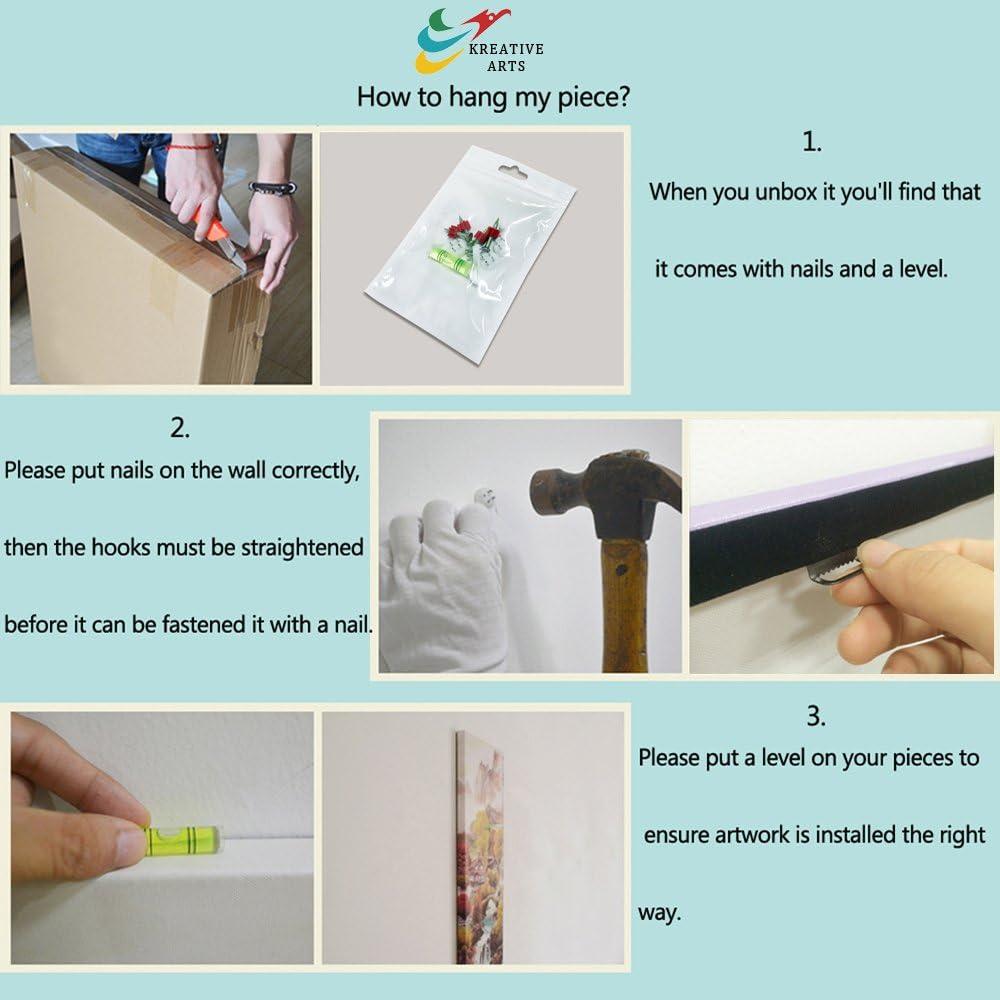 KREATIVE ARTS

How to hang my piece?

1.

When you unbox it you'll find that it comes with nails and a level.

2.

Please put nails on the wall correctly, then the hooks must be straightened before it can be fastened it with a nail.

3.

Please put a level on your pieces to ensure artwork is installed the right way.