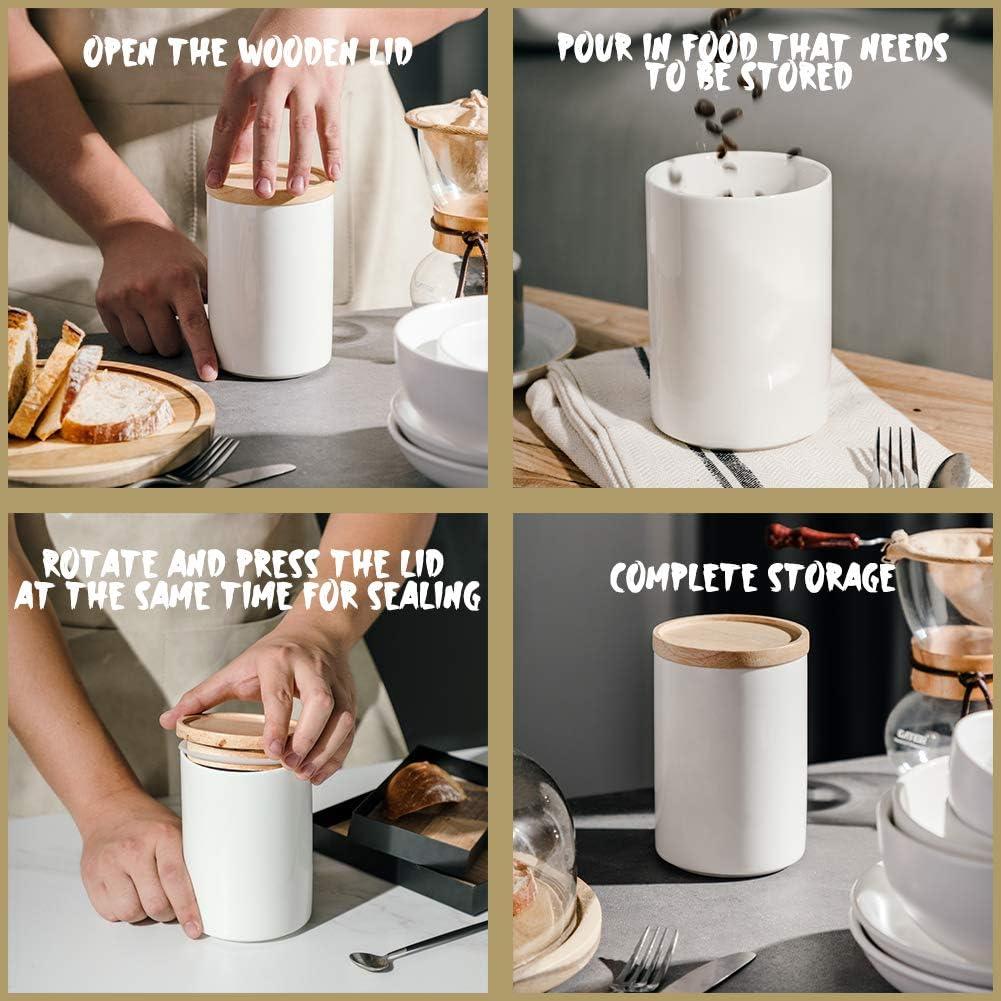 OPEN THE WOODEN LID

POUR IN FOOD THAT NEEDS TO BE STORED

ROTATE AND PRESS THE LID AT THE SAME TIME FOR SEALING

COMPLETE STORAGE