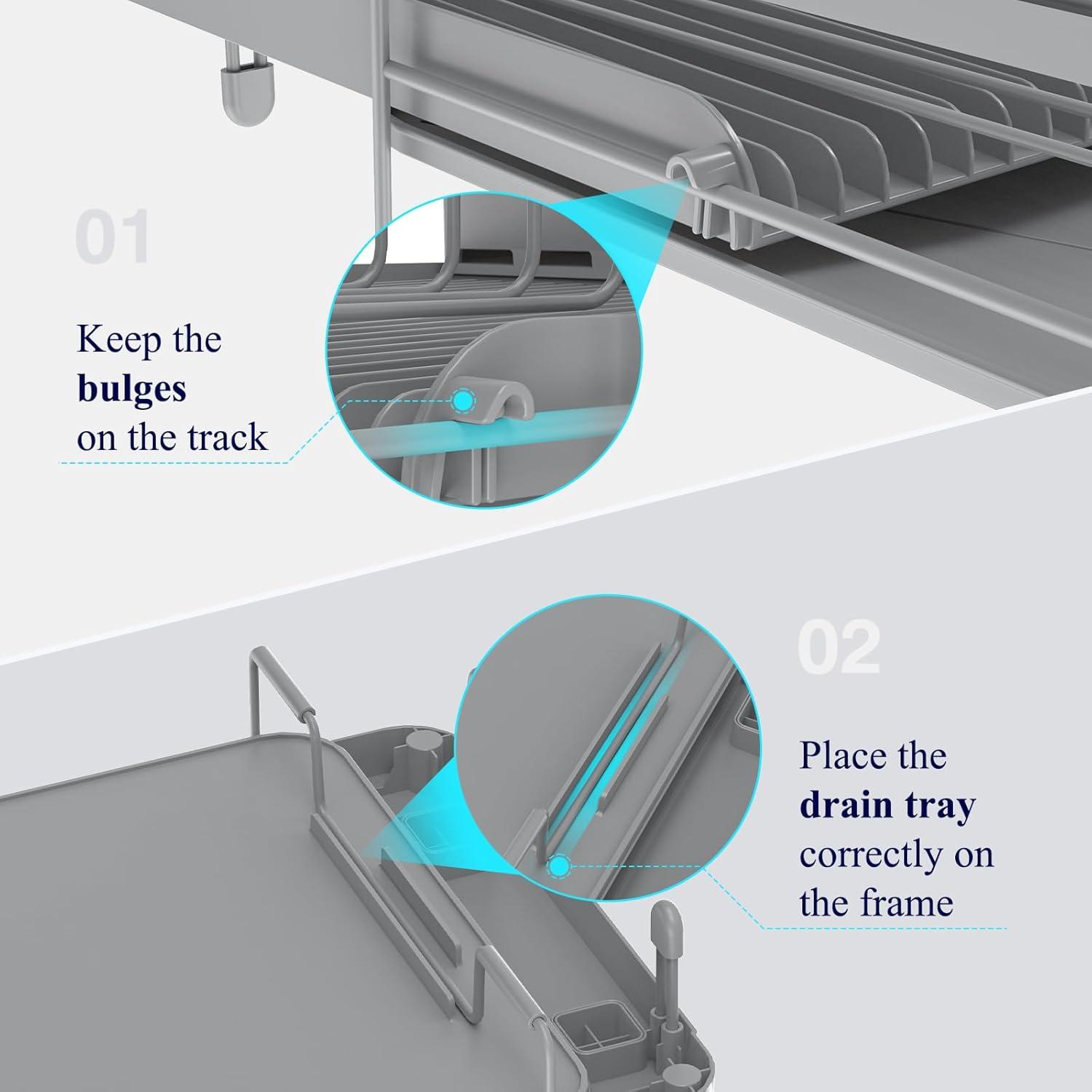 01

Keep the bulges on the track

02

Place the drain tray correctly on the frame