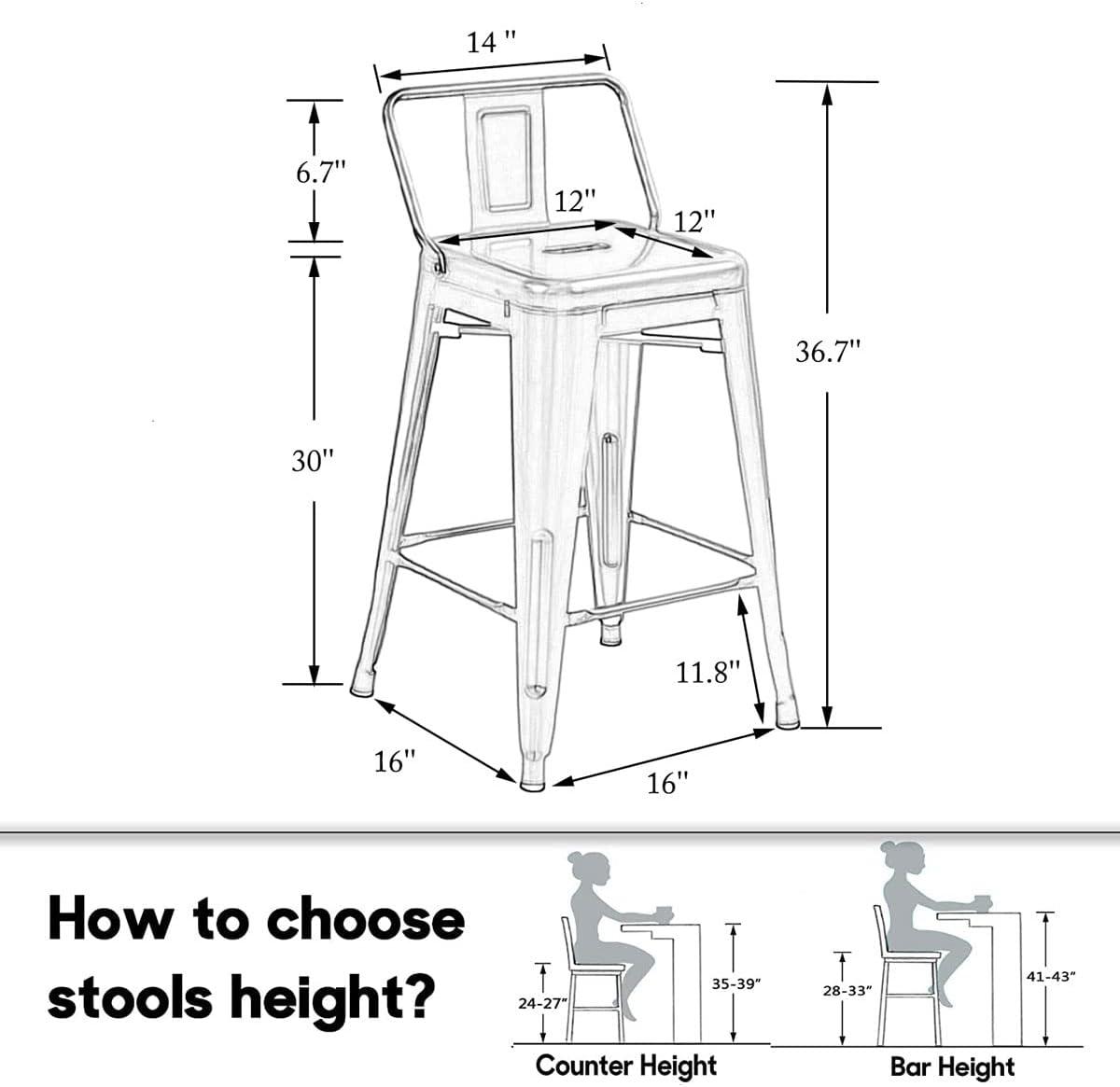 14 "

6.7"

12"

12"

36.7"

30"

11.8"

16"

16"

How to choose stools height?

24-27"

35-39"

Counter Height

28-33"

41-43"

Bar Height