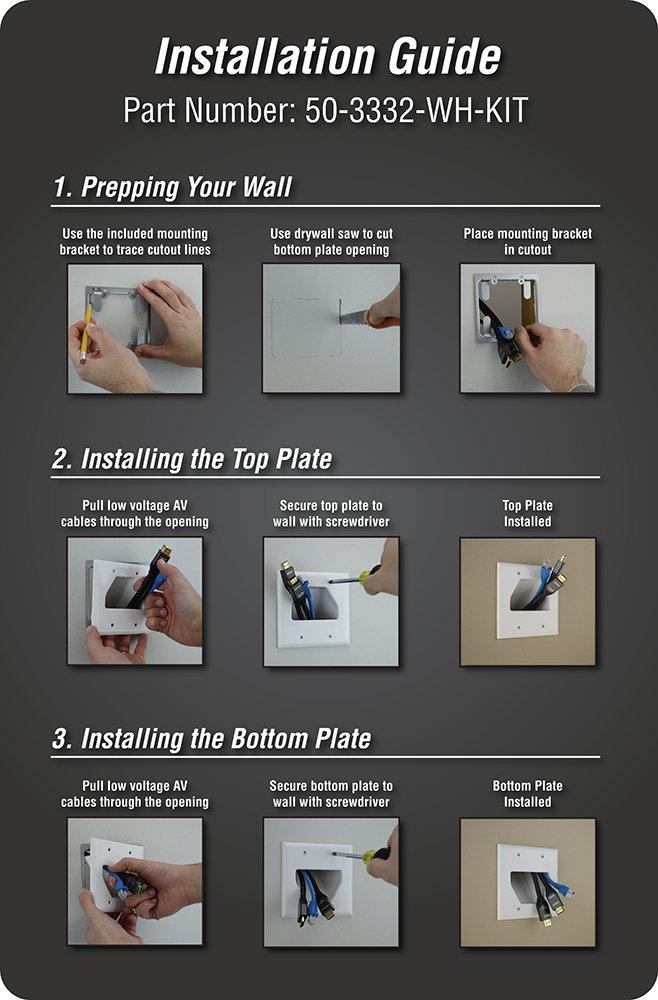 Installation Guide
Part Number: 50-3332-WH-KIT

1. Prepping Your Wall

Use the included mounting bracket to trace cutout lines

Use drywall saw to cut bottom plate opening

Place mounting bracket in cutout

2. Installing the Top Plate

Pull low voltage AV cables through the opening

Secure top plate to wall with screwdriver

Top Plate Installed

3. Installing the Bottom Plate

Pull low voltage AV cables through the opening

Secure bottom plate to wall with screwdriver

Bottom Plate Installed