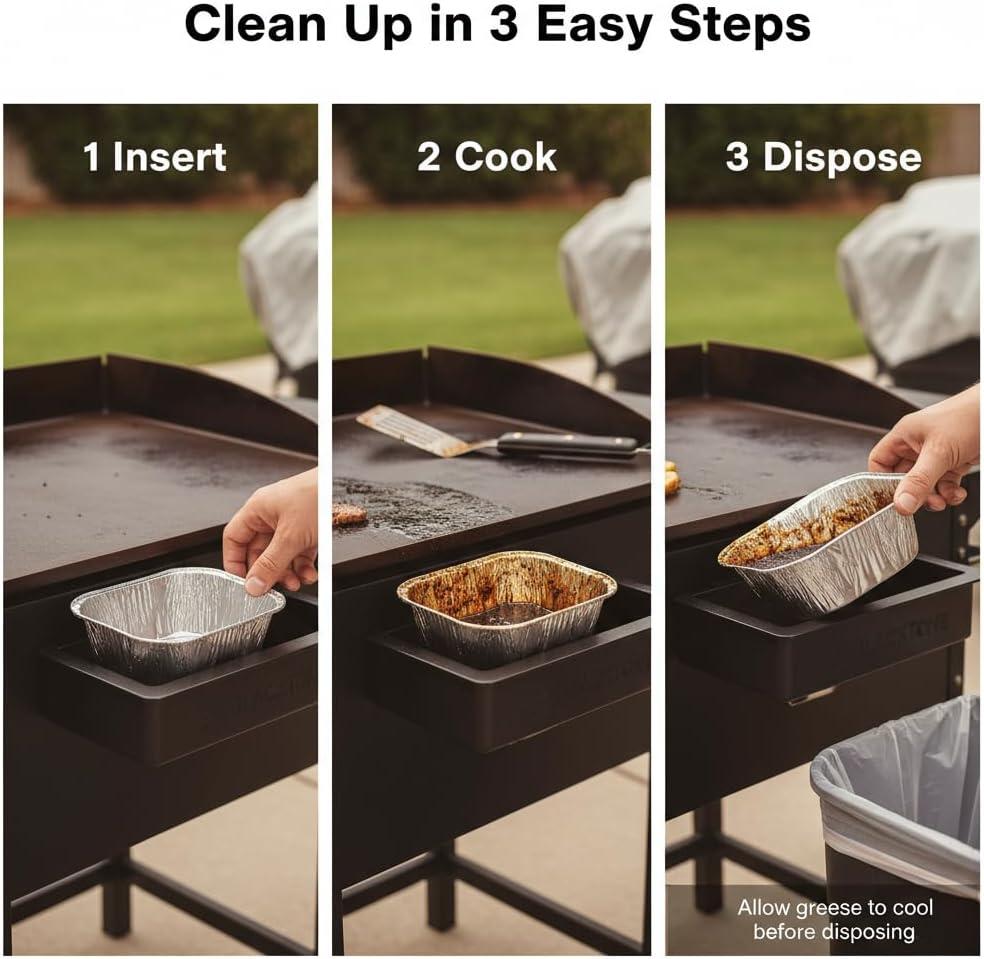 Clean Up in 3 Easy Steps

1 Insert

2 Cook

3 Dispose

Allow greese to cool before disposing