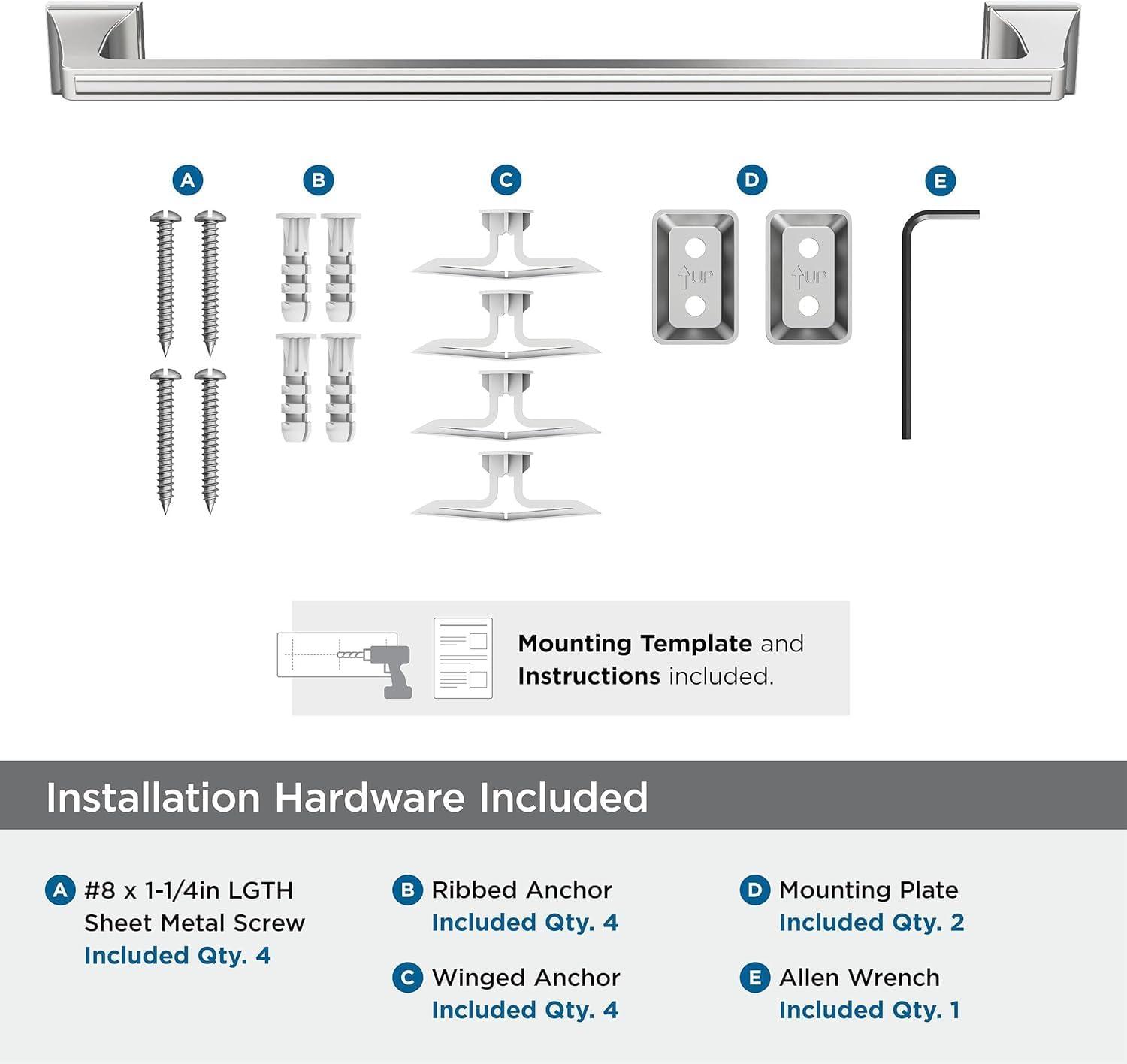 A B C D E

UP UP

Mounting Template and Instructions included.

Installation Hardware Included

A #8 x 1-1/4in LGTH Sheet Metal Screw Included Qty. 4

B Ribbed Anchor Included Qty. 4

C Winged Anchor Included Qty. 4

D Mounting Plate Included Qty. 2

E Allen Wrench Included Qty. 1