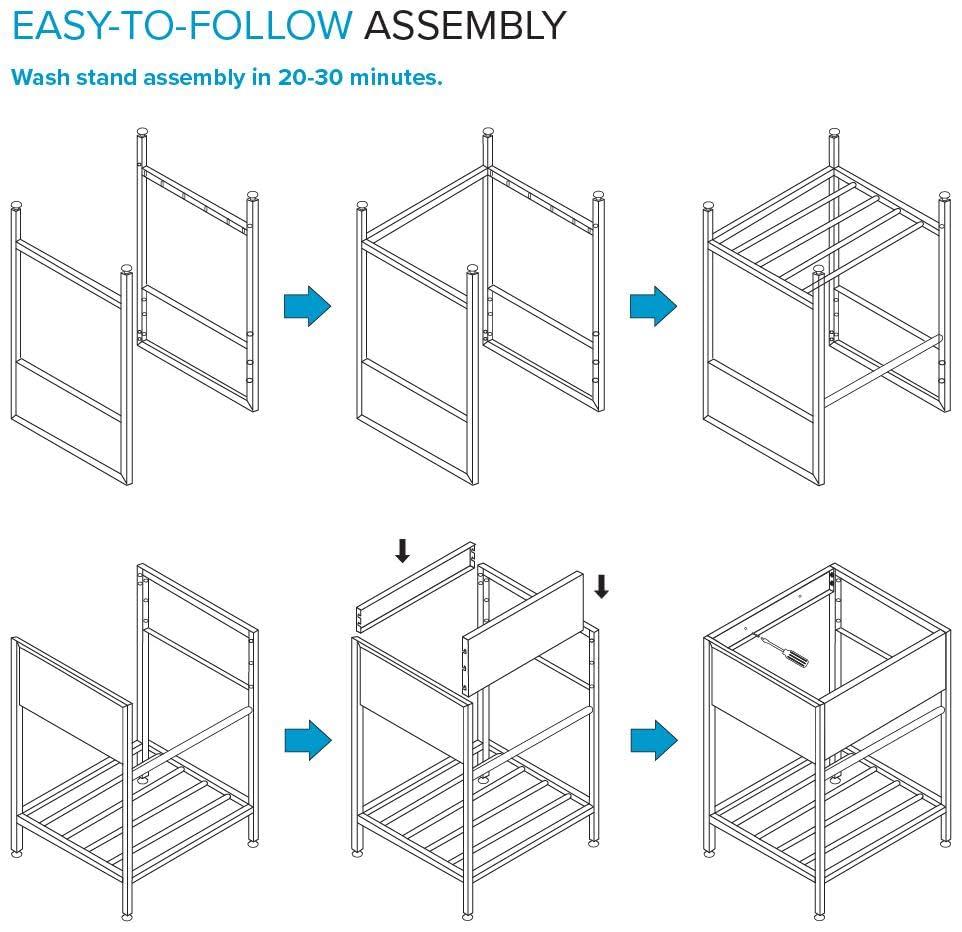 EASY-TO-FOLLOW ASSEMBLY

Wash stand assembly in 20-30 minutes.