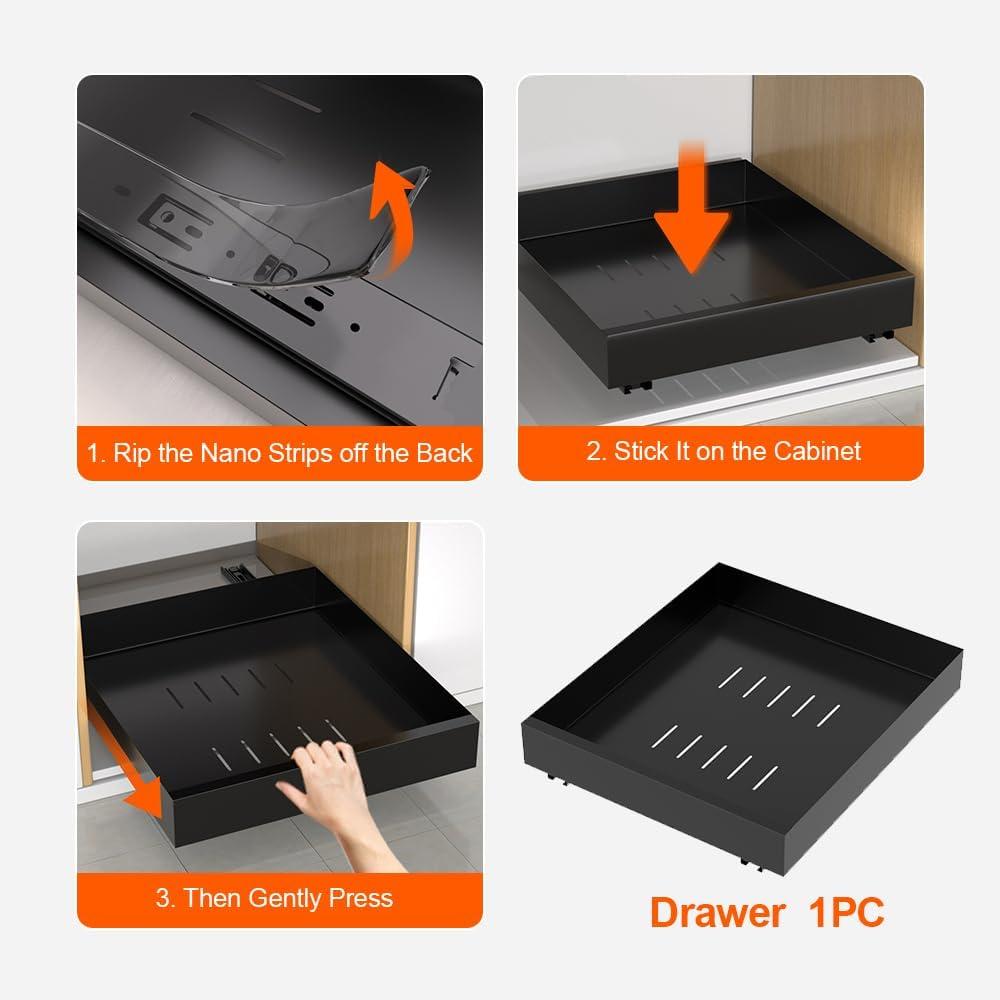 1. Rip the Nano Strips off the Back

2. Stick It on the Cabinet

3. Then Gently Press

Drawer 1PC