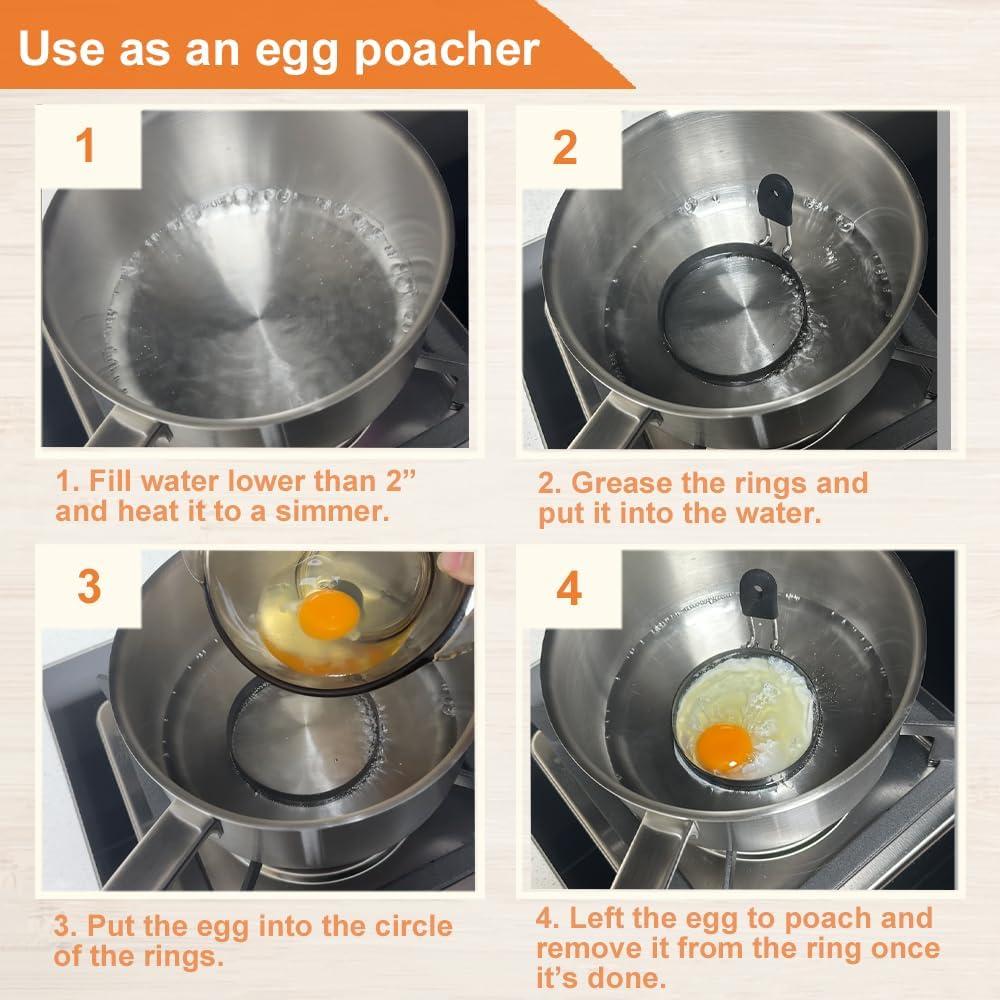 Use as an egg poacher

1

1. Fill water lower than 2” and heat it to a simmer.

2

2. Grease the rings and put it into the water.

3

3. Put the egg into the circle of the rings.

4

4. Left the egg to poach and remove it from the ring once it’s done.