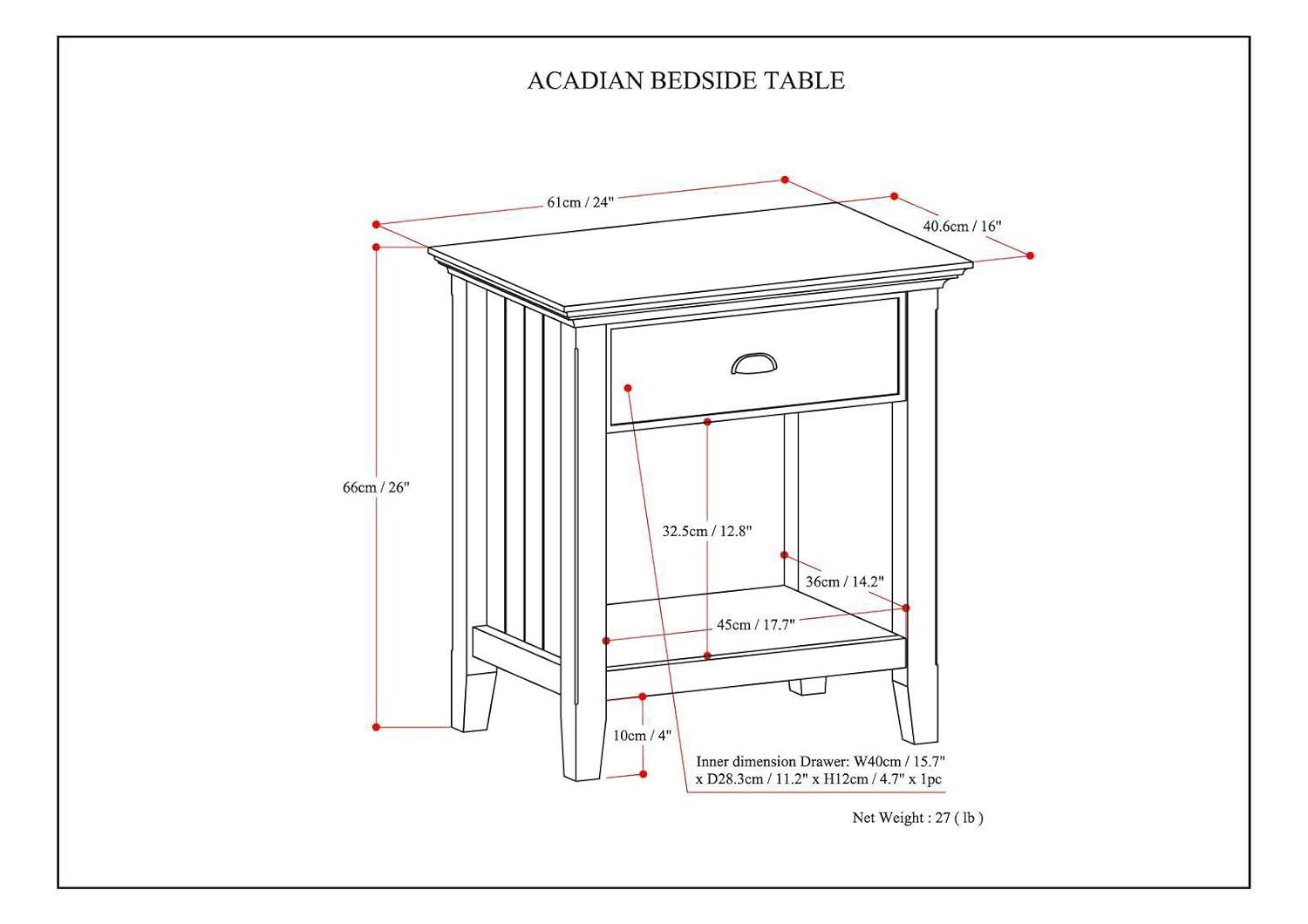 ACADIAN BEDSIDE TABLE

61cm / 24"

40.6cm / 16"

66cm / 26"

32.5cm / 12.8"

36cm / 14.2"

45cm / 17.7"

10cm / 4"

Inner dimension Drawer: W40cm / 15.7" x D28.3cm / 11.2" x H12cm / 4.7" x 1pc

Net Weight : 27 ( lb )