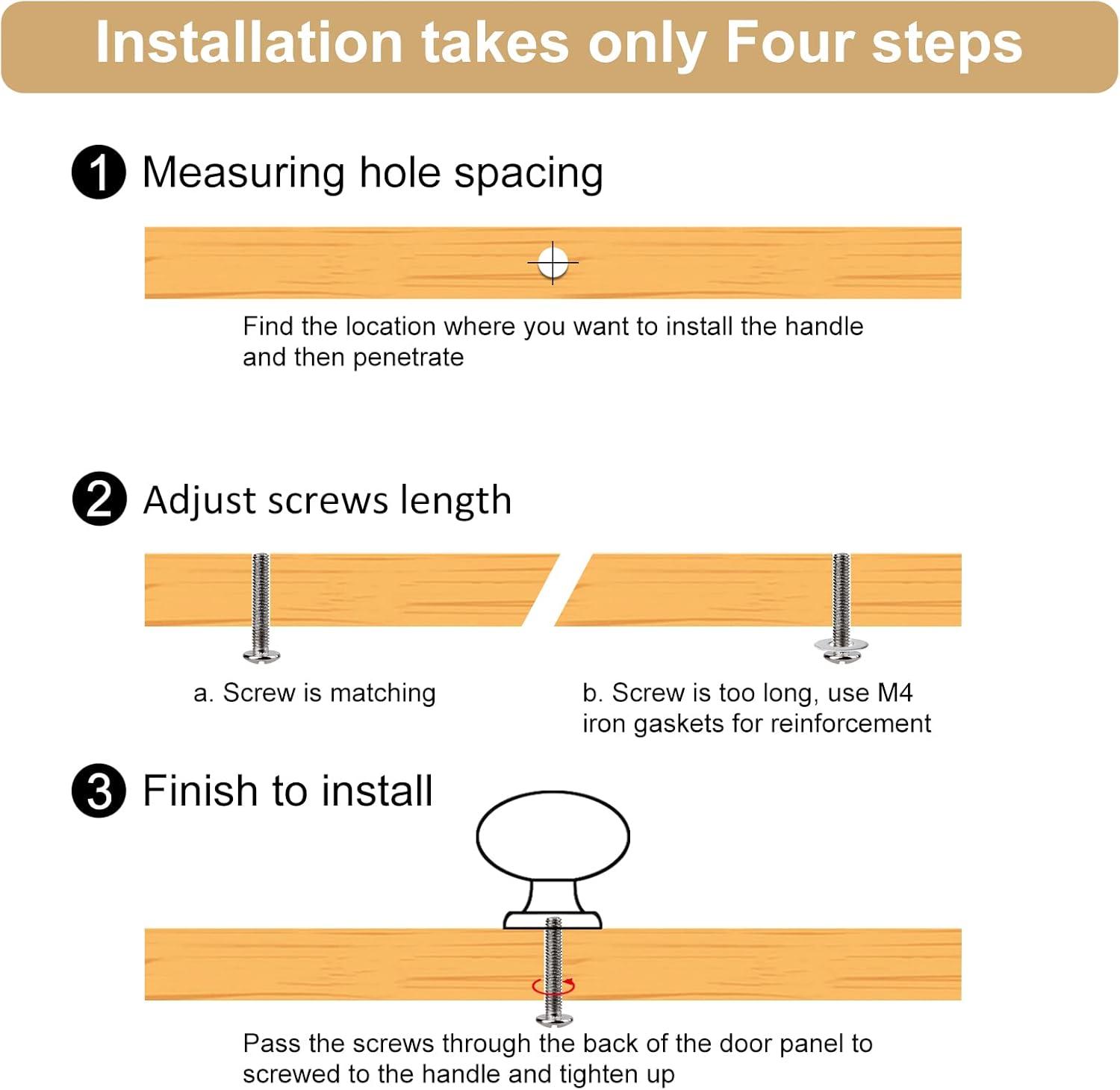 Installation takes only Four steps

1 Measuring hole spacing

Find the location where you want to install the handle and then penetrate

2 Adjust screws length

a. Screw is matching

b. Screw is too long, use M4 iron gaskets for reinforcement

3 Finish to install

Pass the screws through the back of the door panel to screwed to the handle and tighten up