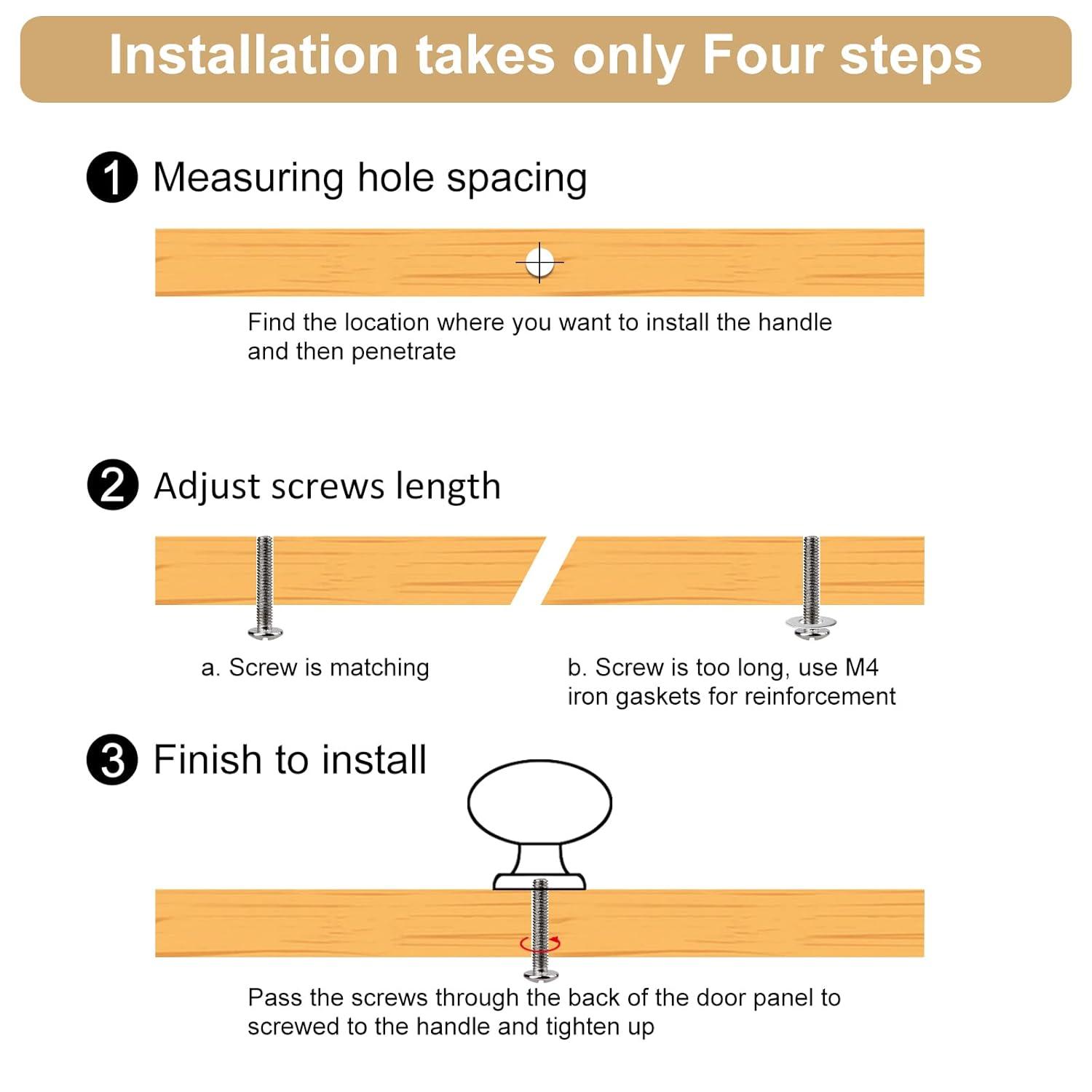 Installation takes only Four steps

1 Measuring hole spacing

Find the location where you want to install the handle and then penetrate

2 Adjust screws length

a. Screw is matching

b. Screw is too long, use M4 iron gaskets for reinforcement

3 Finish to install

Pass the screws through the back of the door panel to screwed to the handle and tighten up