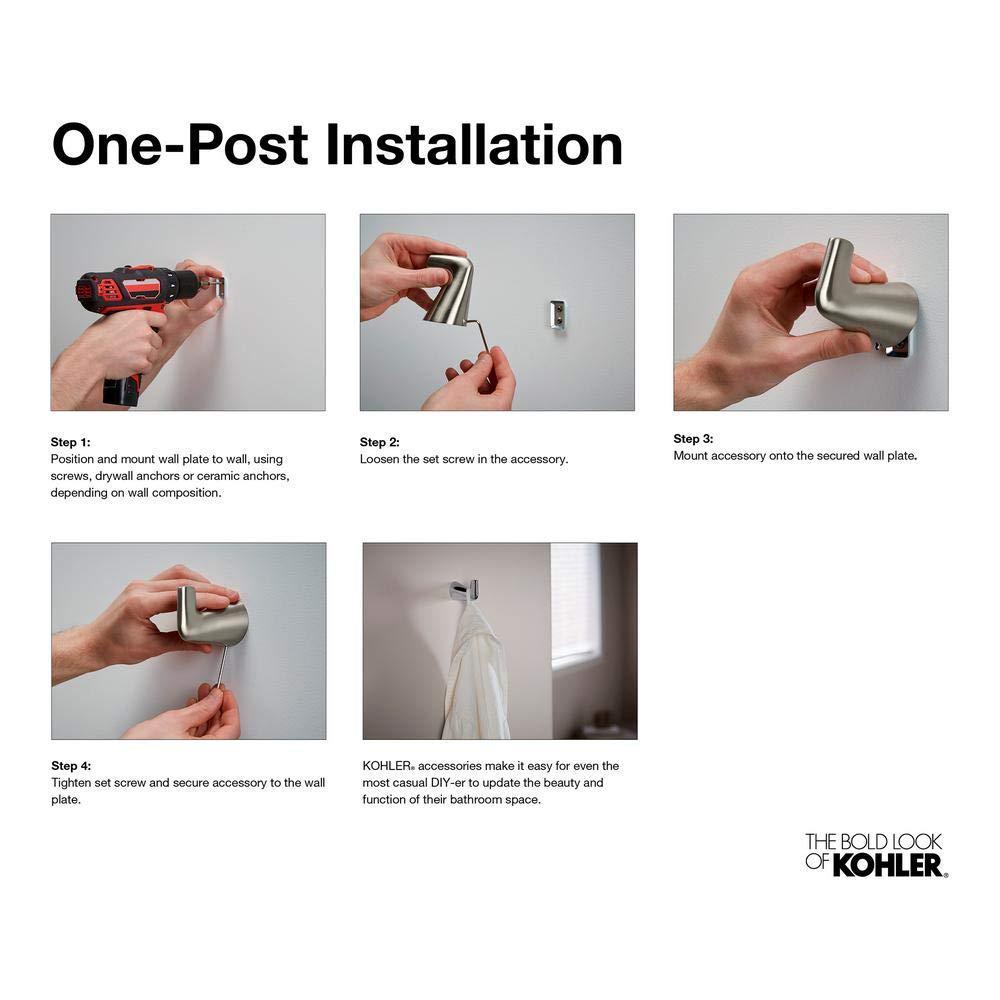 One-Post Installation

Step 1:
Position and mount wall plate to wall, using screws, drywall anchors or ceramic anchors, depending on wall composition.

Step 2:
Loosen the set screw in the accessory.

Step 3:
Mount accessory onto the secured wall plate.

Step 4:
Tighten set screw and secure accessory to the wall plate.

KOHLER® accessories make it easy for even the most casual DIY-er to update the beauty and function of their bathroom space.

THE BOLD LOOK OF KOHLER®