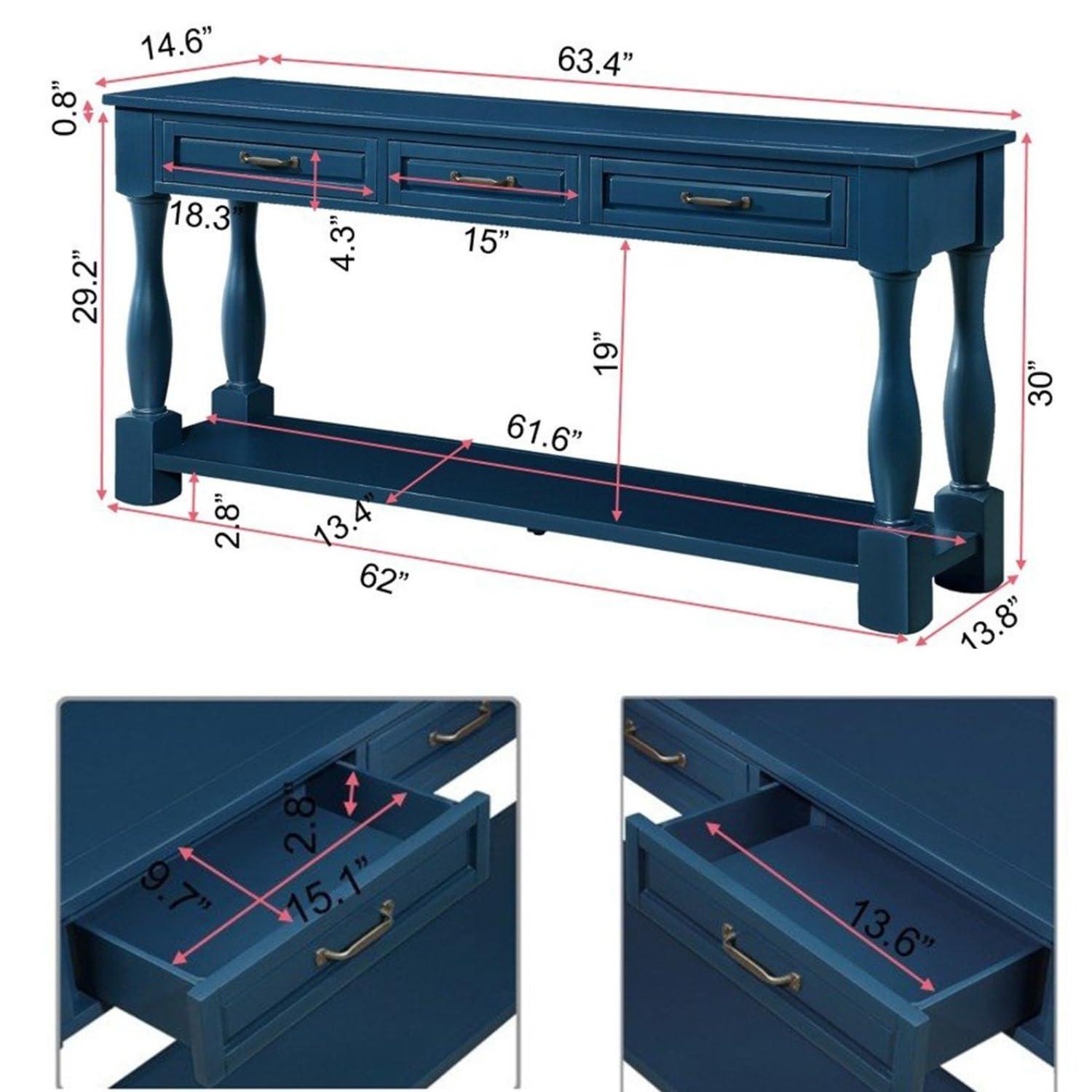 14.6”
63.4”
0.8”
18.3”
4.3”
15”
29.2”
19”
30”
61.6”
2.8”
13.4”
62”
13.8”

2.8”
9.7”
15.1”

13.6”