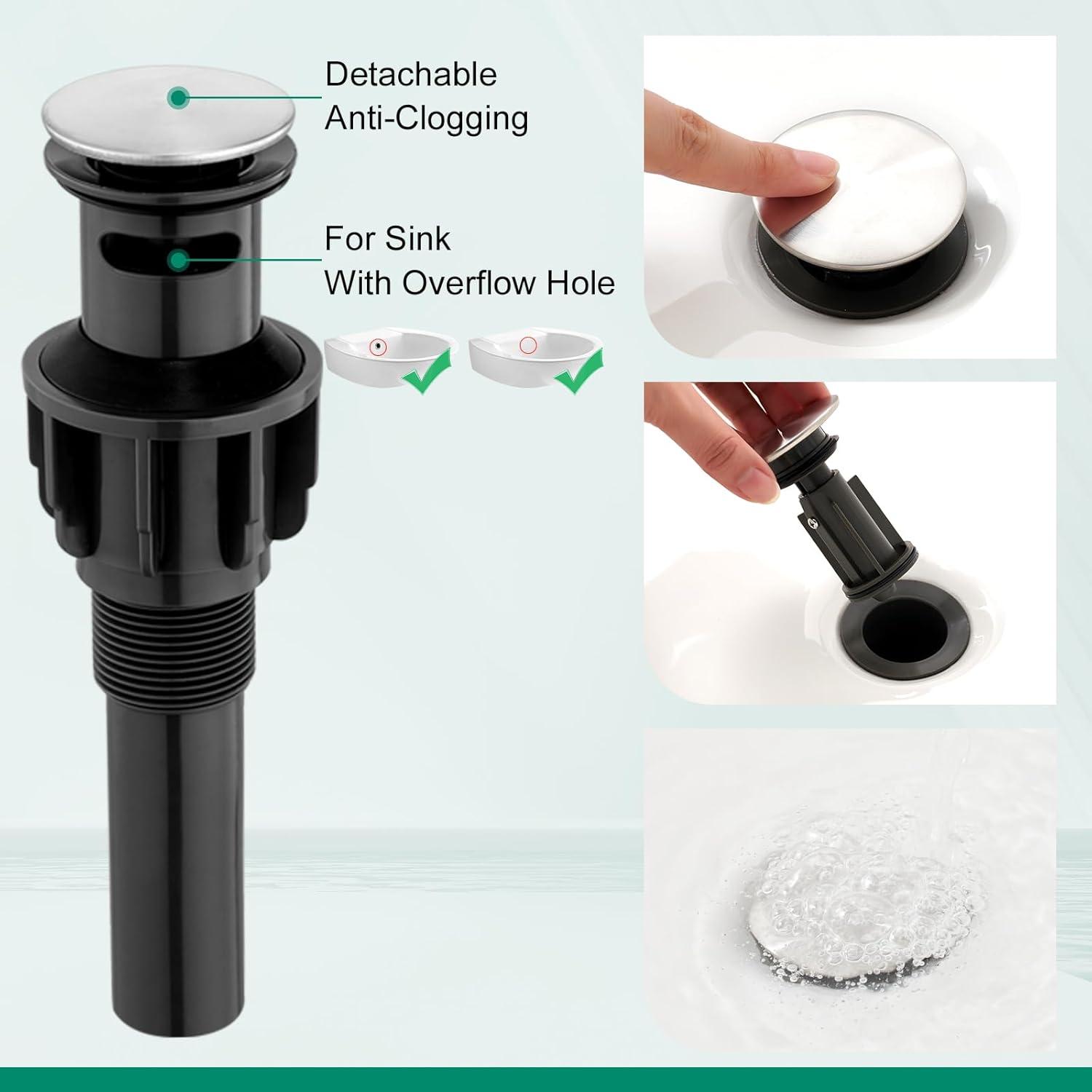 Detachable
Anti-Clogging

For Sink
With Overflow Hole