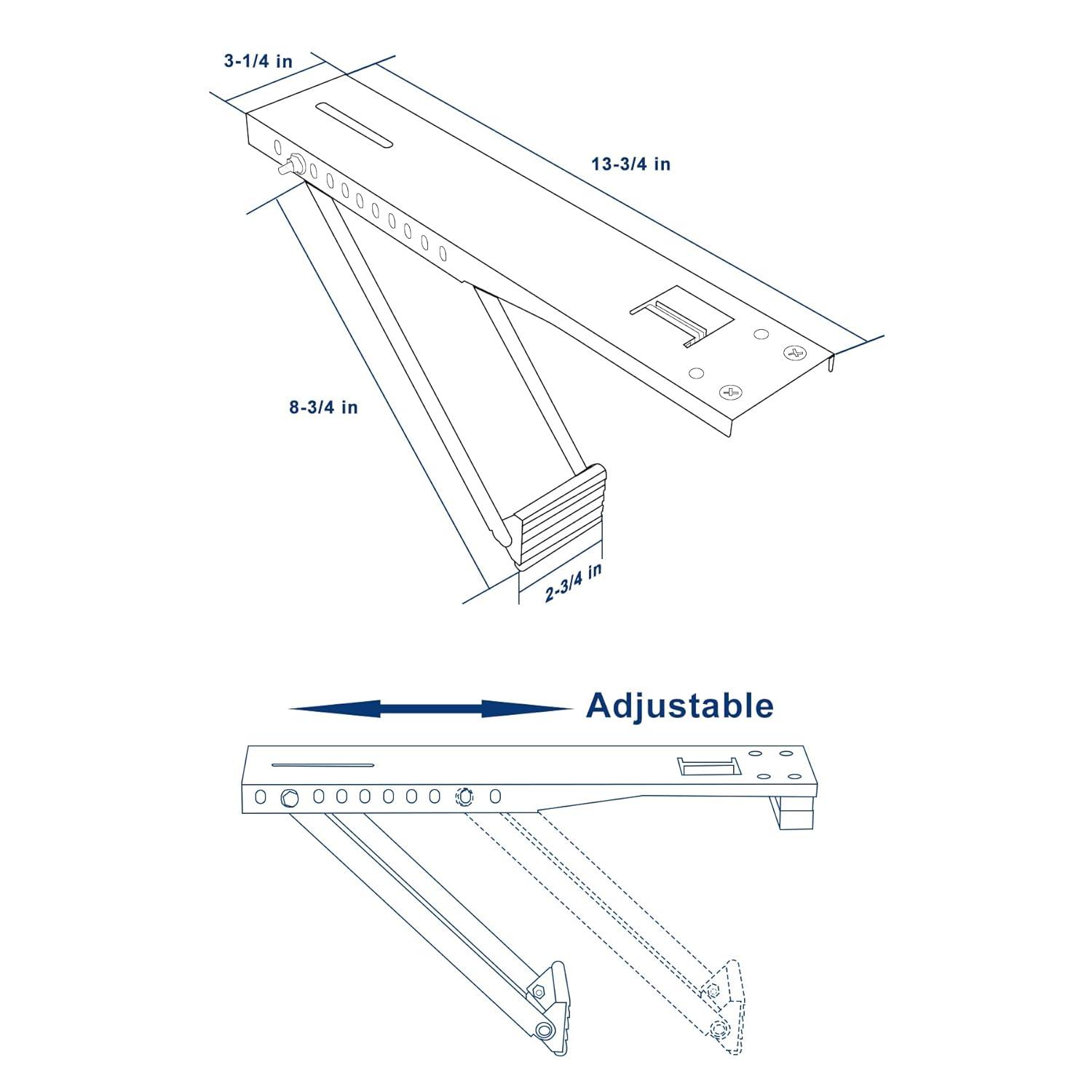 3-1/4 in

13-3/4 in

8-3/4 in

2-3/4 in

Adjustable