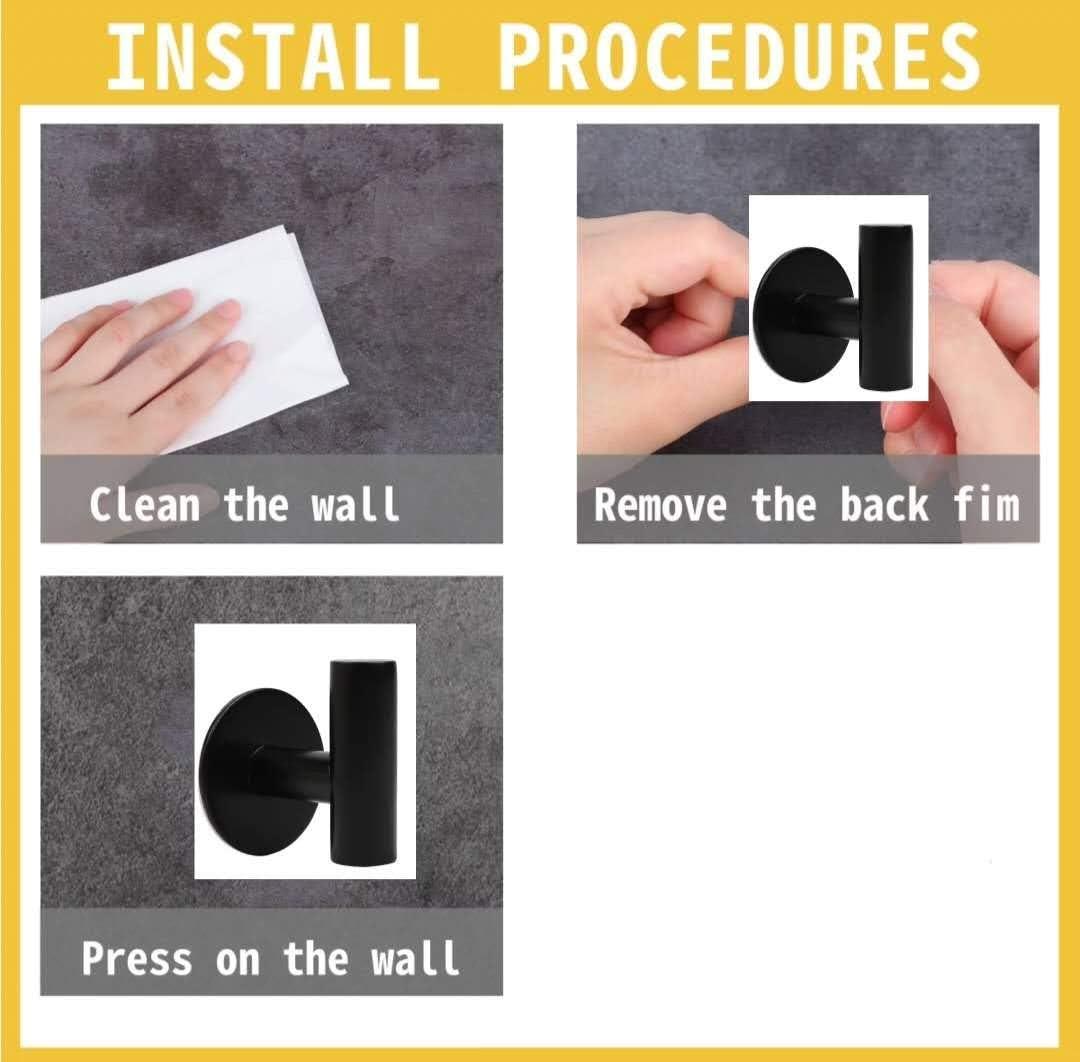 INSTALL PROCEDURES

Clean the wall

Remove the back fim

Press on the wall