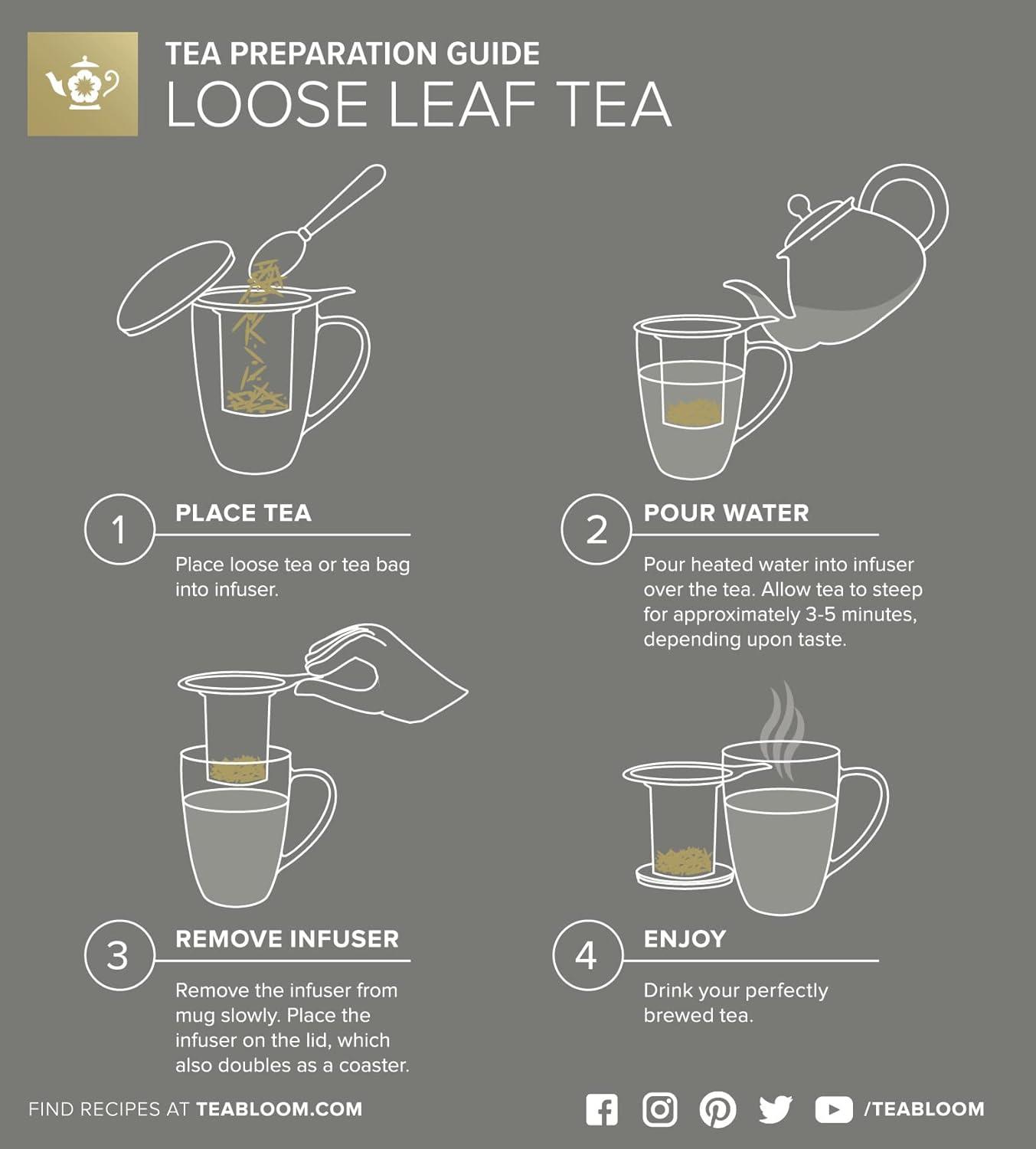 TEA PREPARATION GUIDE
LOOSE LEAF TEA

1
PLACE TEA
Place loose tea or tea bag into infuser.

2
POUR WATER
Pour heated water into infuser over the tea. Allow tea to steep for approximately 3-5 minutes, depending upon taste.

3
REMOVE INFUSER
Remove the infuser from mug slowly. Place the infuser on the lid, which also doubles as a coaster.

4
ENJOY
Drink your perfectly brewed tea.

FIND RECIPES AT TEABLOOM.COM

/TEABLOOM