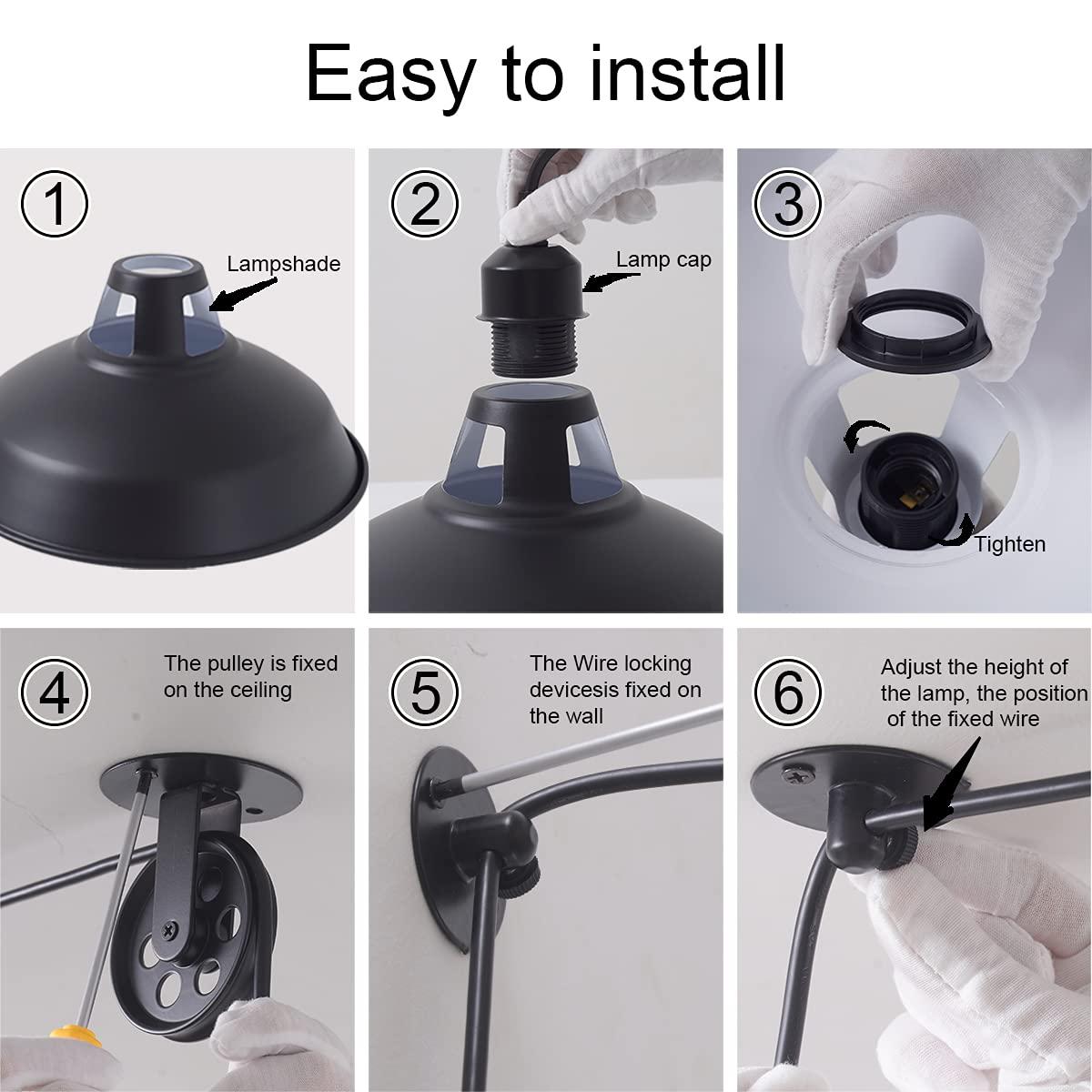 Easy to install

1
Lampshade

2
Lamp cap

3
Tighten

4
The pulley is fixed on the ceiling

5
The Wire locking devicesis fixed on the wall

6
Adjust the height of the lamp, the position of the fixed wire