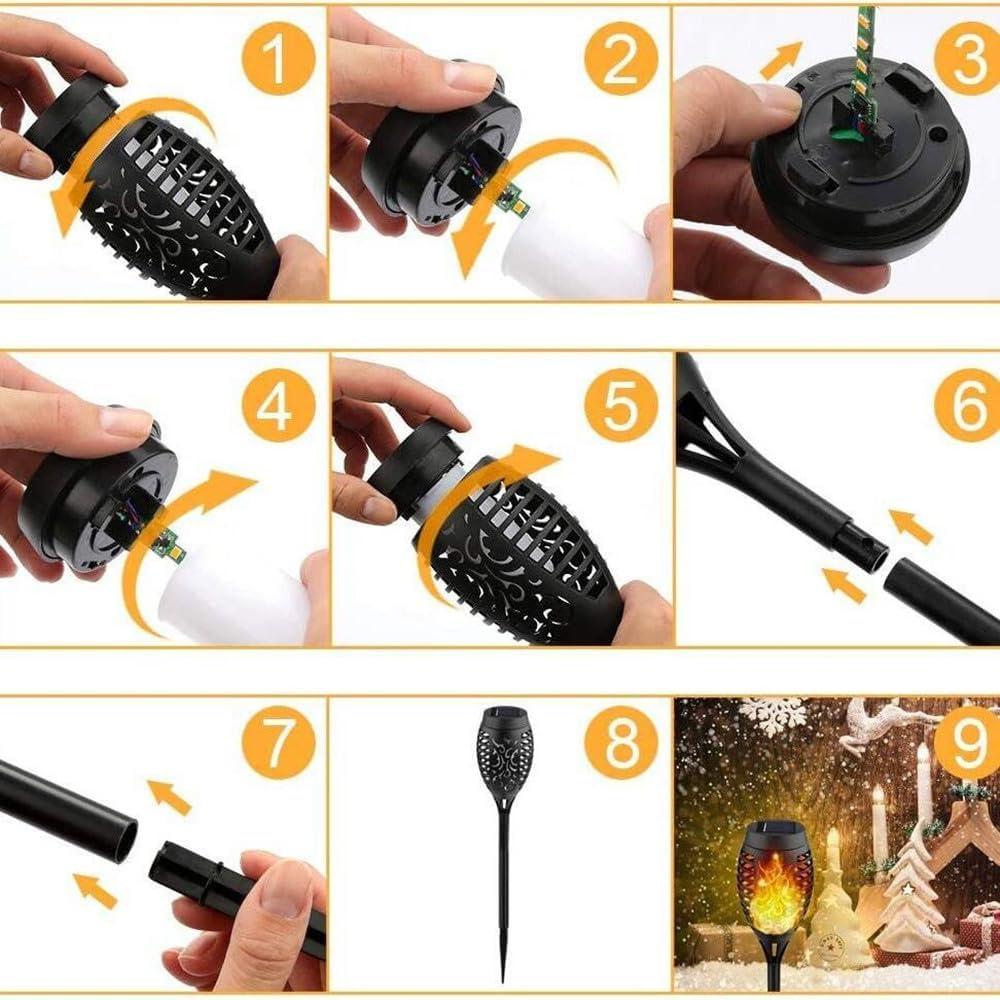 1
2
3
4
5
6
7
8
9