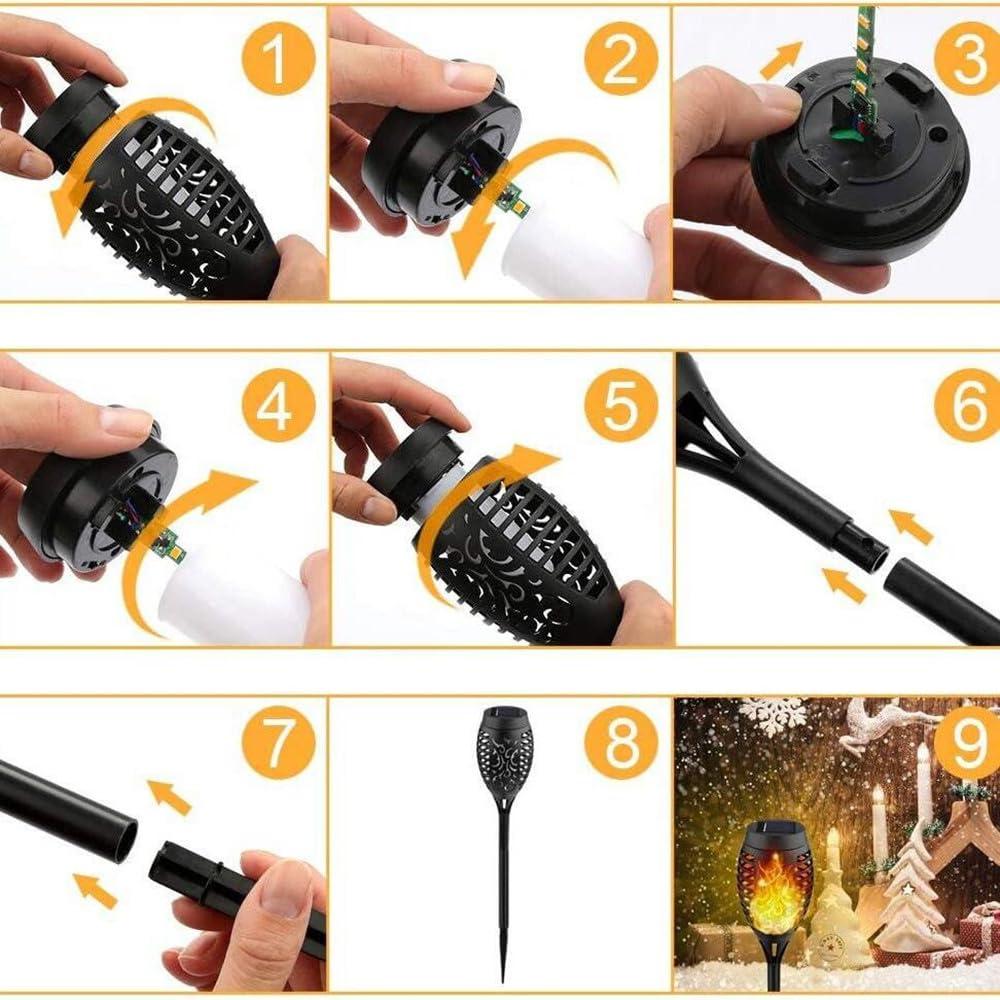 1
2
3
4
5
6
7
8
9