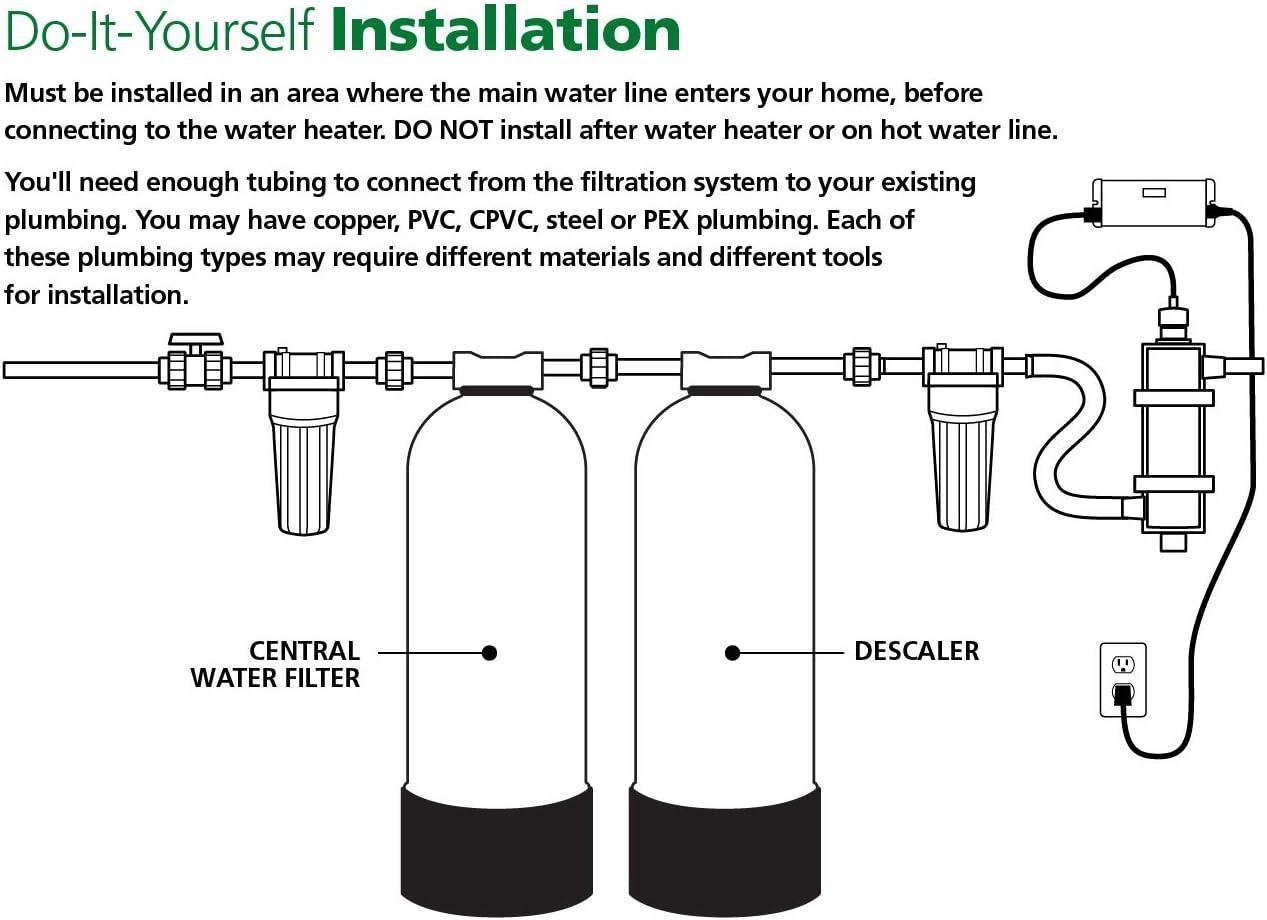 Do-It-Yourself Installation

Must be installed in an area where the main water line enters your home, before connecting to the water heater. DO NOT install after water heater or on hot water line.

You'll need enough tubing to connect from the filtration system to your existing plumbing. You may have copper, PVC, CPVC, steel or PEX plumbing. Each of these plumbing types may require different materials and different tools for installation.

CENTRAL WATER FILTER

DESCALER