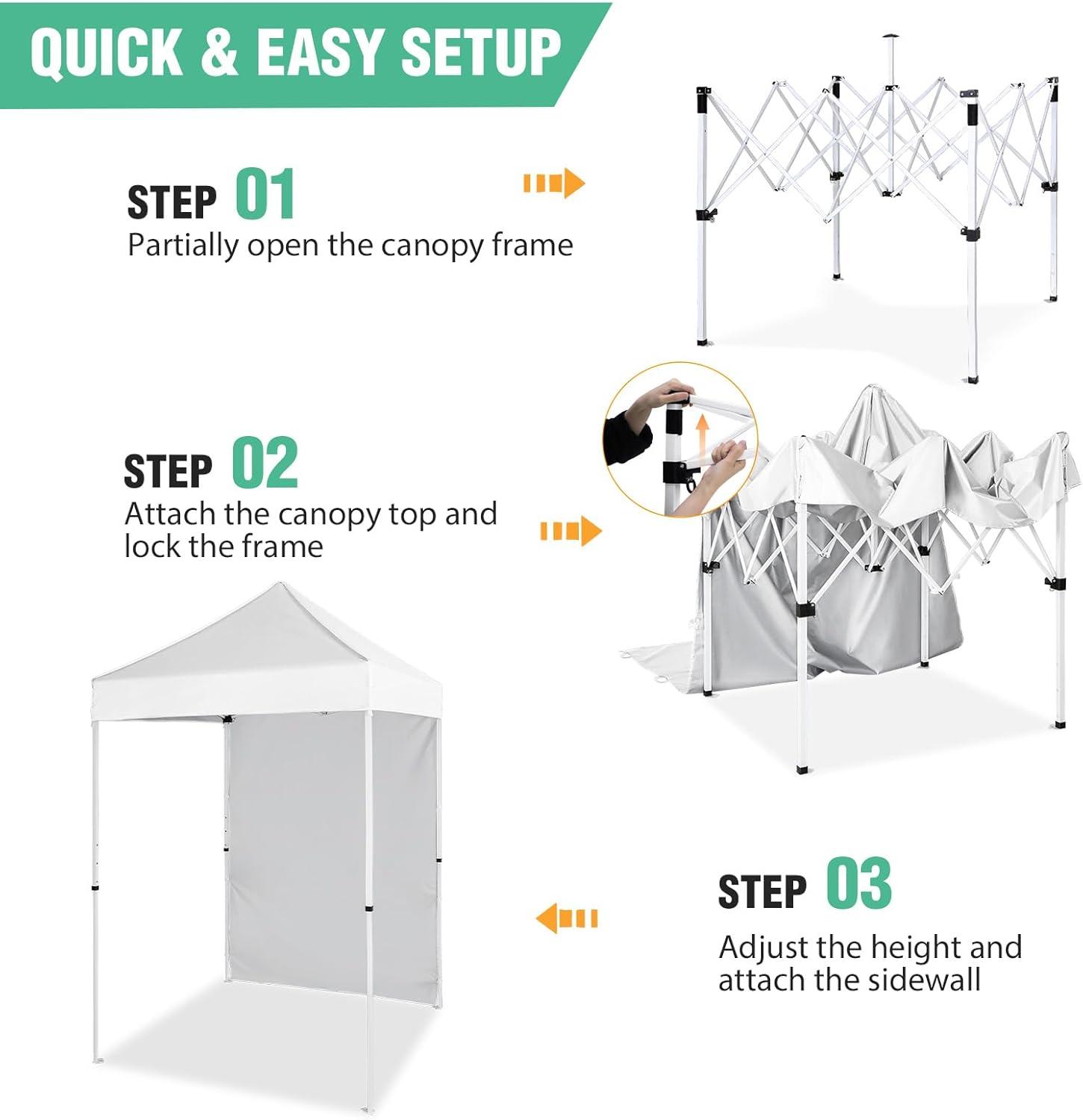 QUICK & EASY SETUP

STEP 01
Partially open the canopy frame

STEP 02
Attach the canopy top and lock the frame

STEP 03
Adjust the height and attach the sidewall