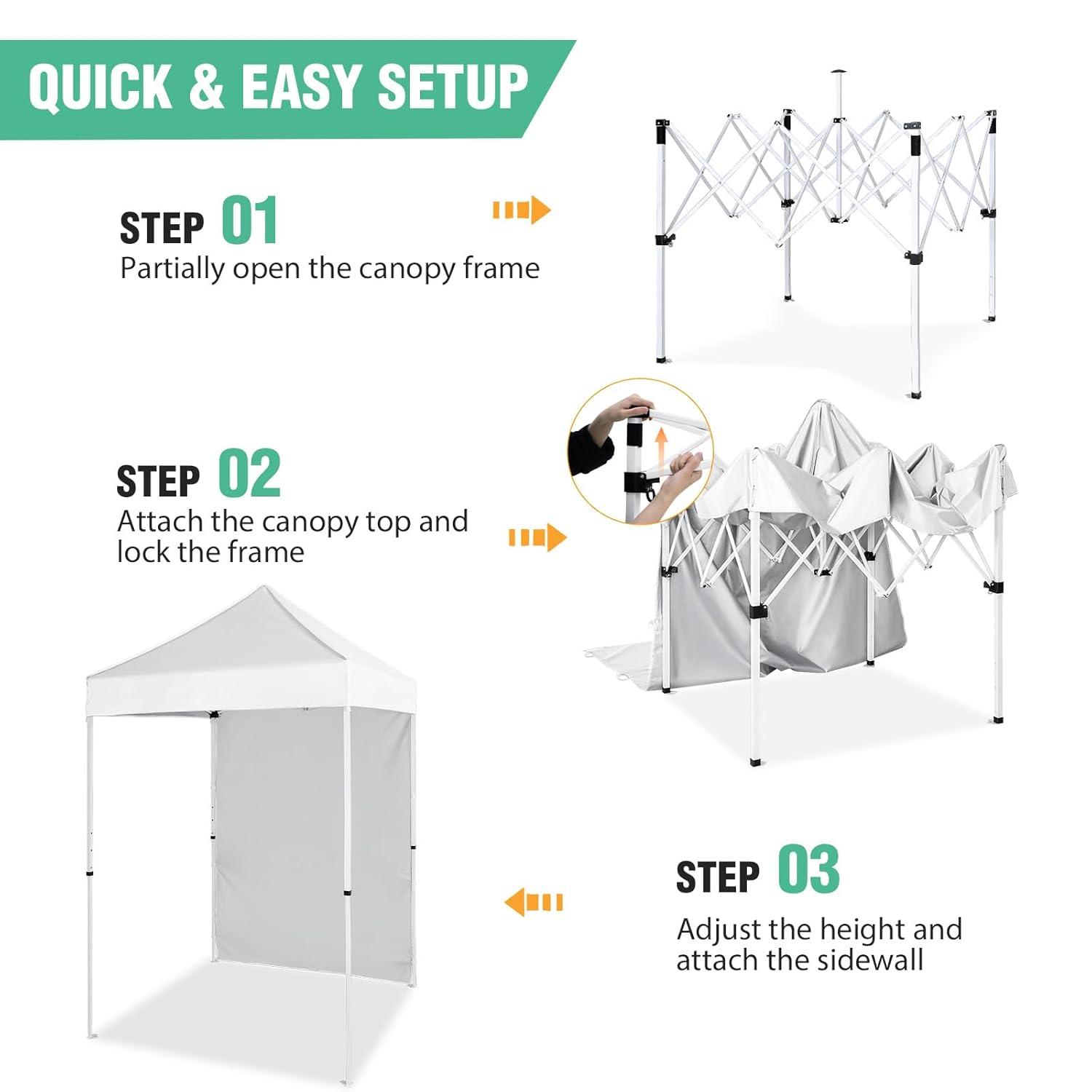 QUICK & EASY SETUP

STEP 01
Partially open the canopy frame

STEP 02
Attach the canopy top and lock the frame

STEP 03
Adjust the height and attach the sidewall