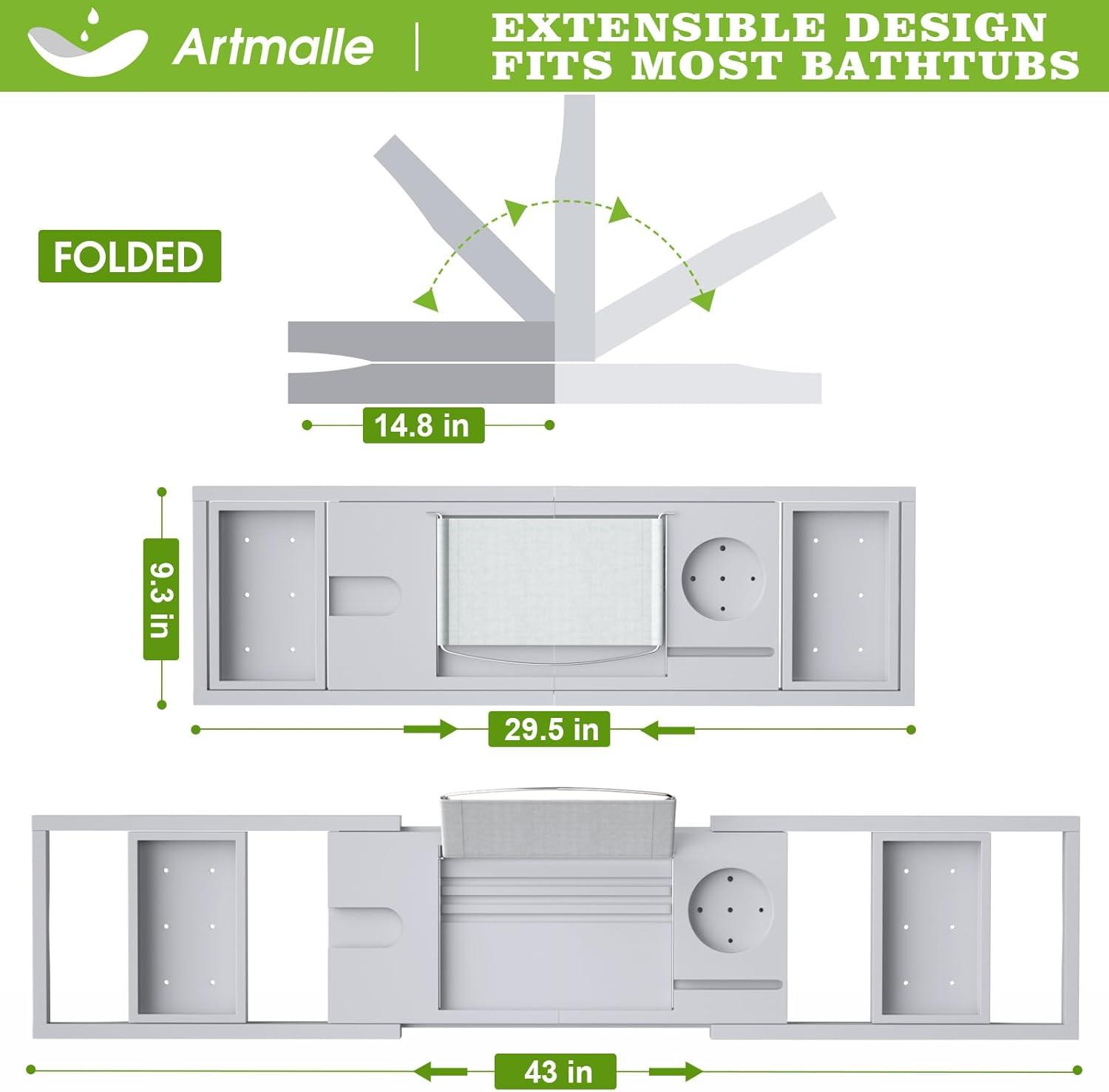 Artmalle

EXTENSIBLE DESIGN FITS MOST BATHTUBS

FOLDED

14.8 in

9.3 in

29.5 in

43 in