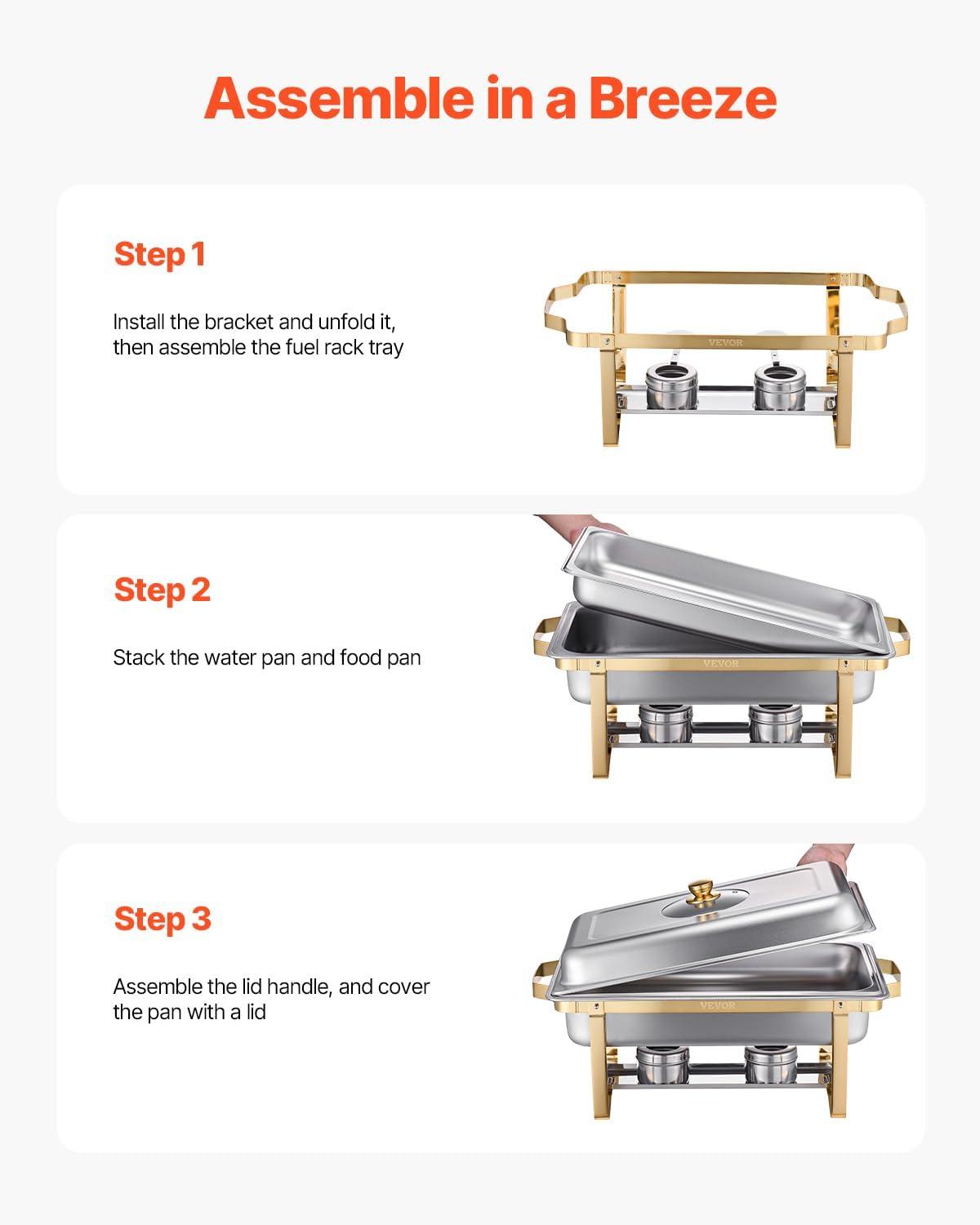 Assemble in a Breeze

Step 1

Install the bracket and unfold it, then assemble the fuel rack tray

VEVOR

Step 2

Stack the water pan and food pan

VEVOR

Step 3

Assemble the lid handle, and cover the pan with a lid

VEVOR