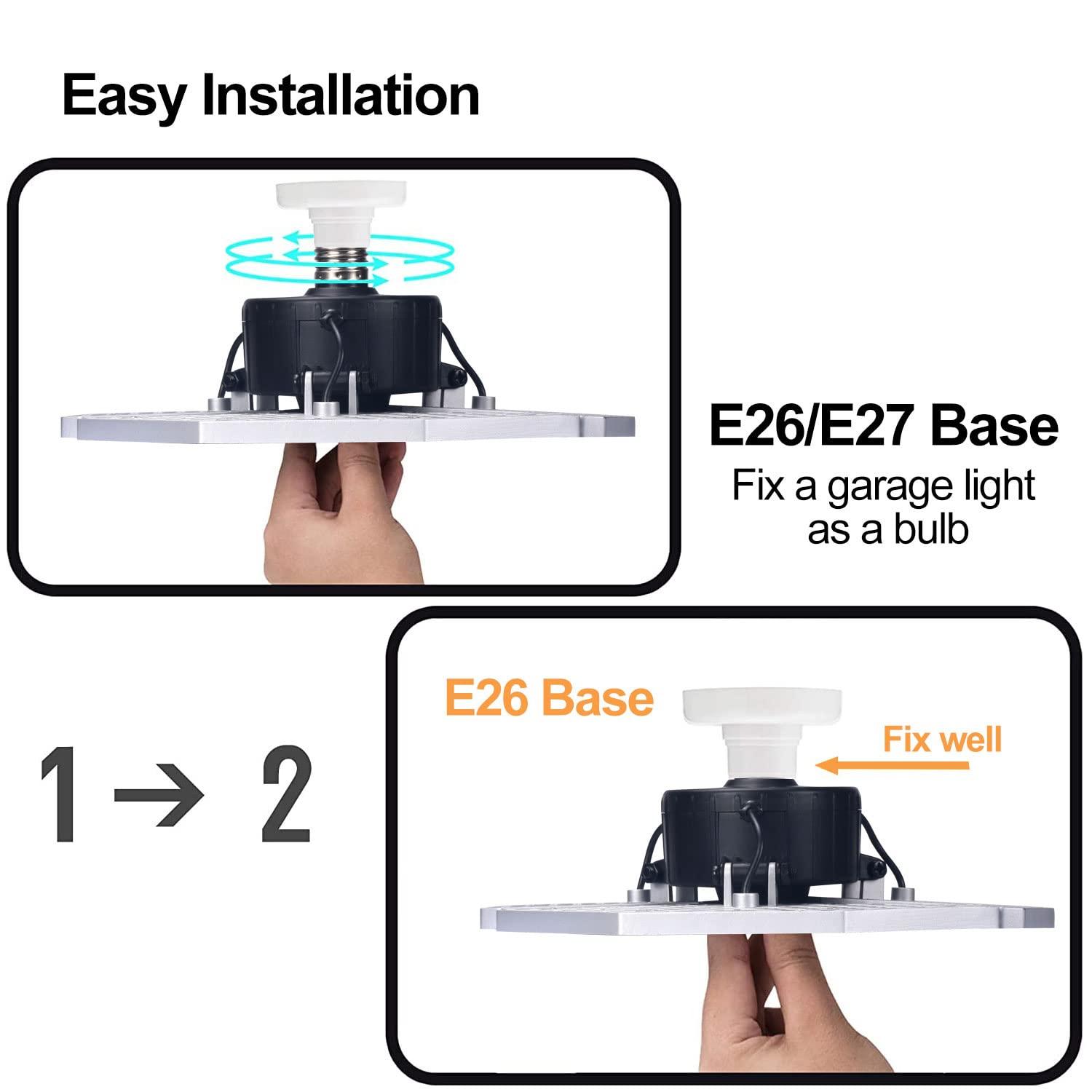 Easy Installation

E26/E27 Base
Fix a garage light as a bulb

1 → 2

E26 Base

Fix well