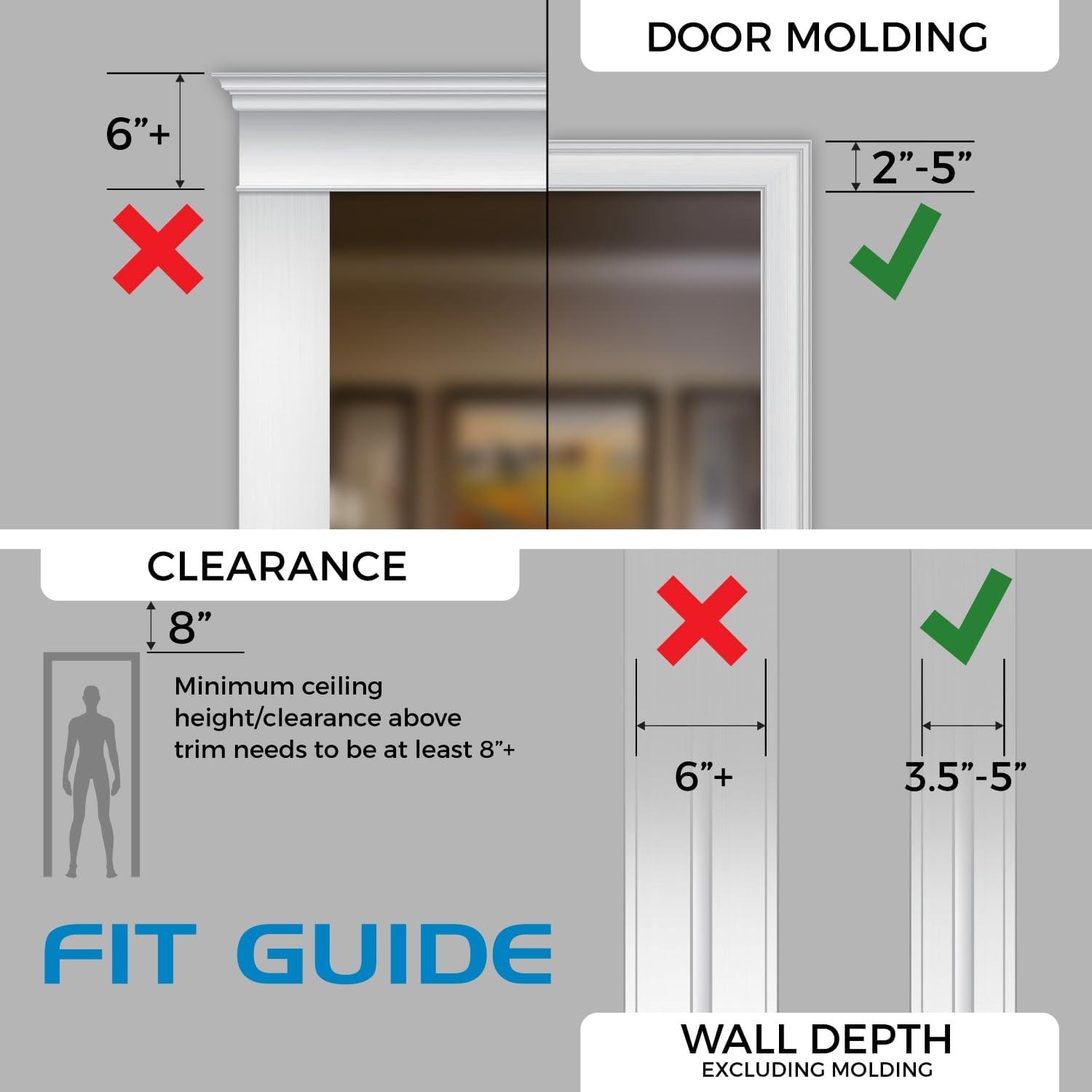 DOOR MOLDING

6”+

2”-5”

CLEARANCE

8”

Minimum ceiling height/clearance above trim needs to be at least 8”+

6”+

3.5”-5”

FIT GUIDE

WALL DEPTH
EXCLUDING MOLDING