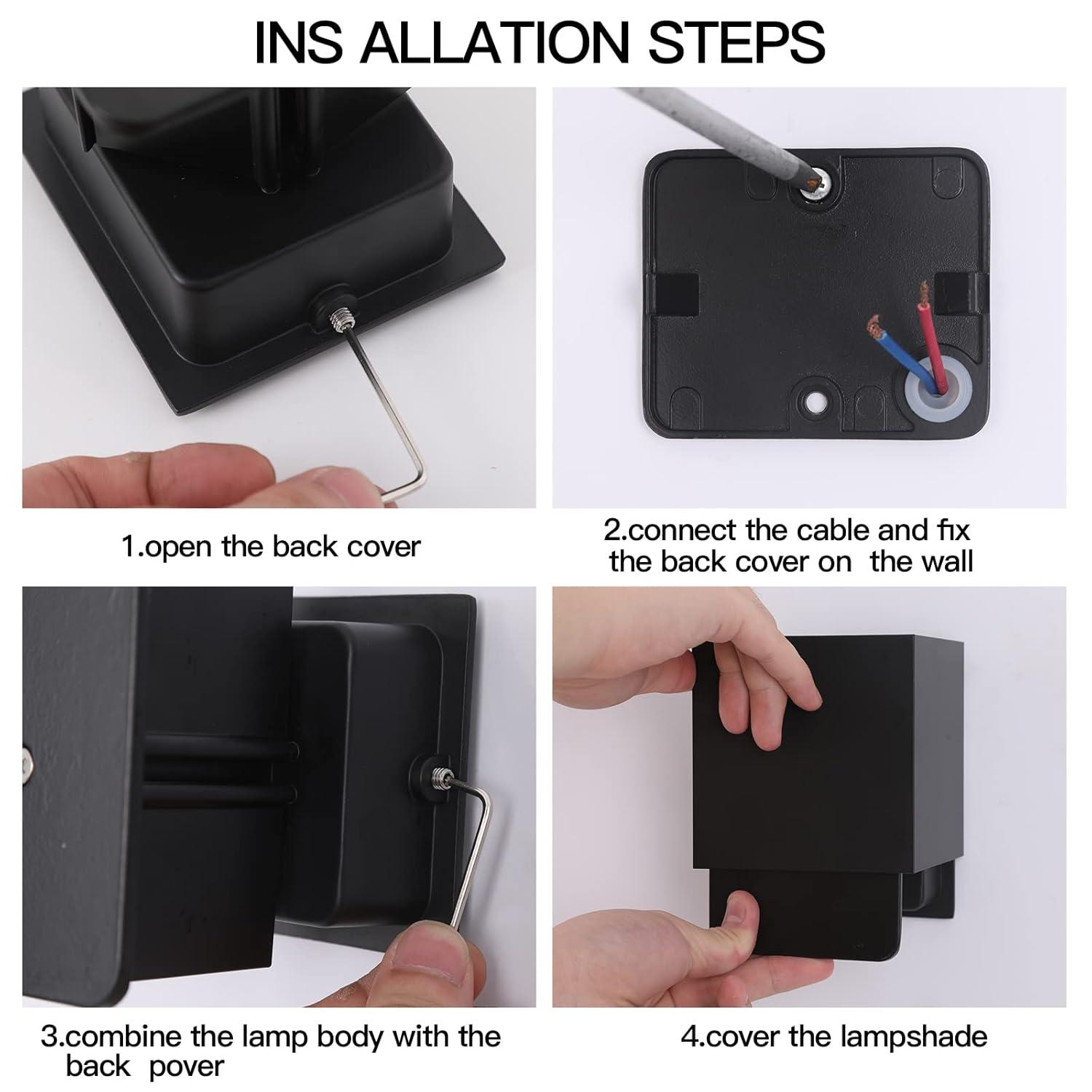 INS ALLATION STEPS

1.open the back cover

2.connect the cable and fix the back cover on the wall

3.combine the lamp body with the back pover

4.cover the lampshade