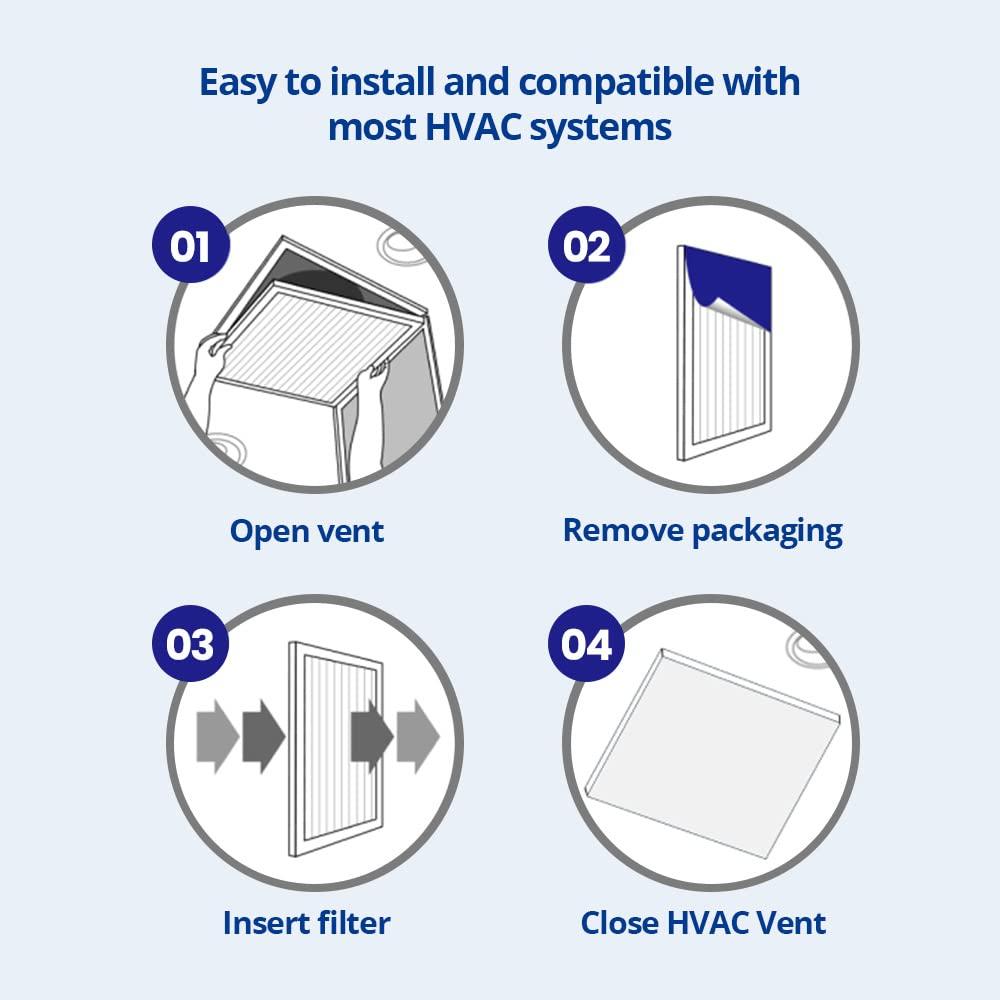 Easy to install and compatible with most HVAC systems

01

Open vent

02

Remove packaging

03

Insert filter

04

Close HVAC Vent