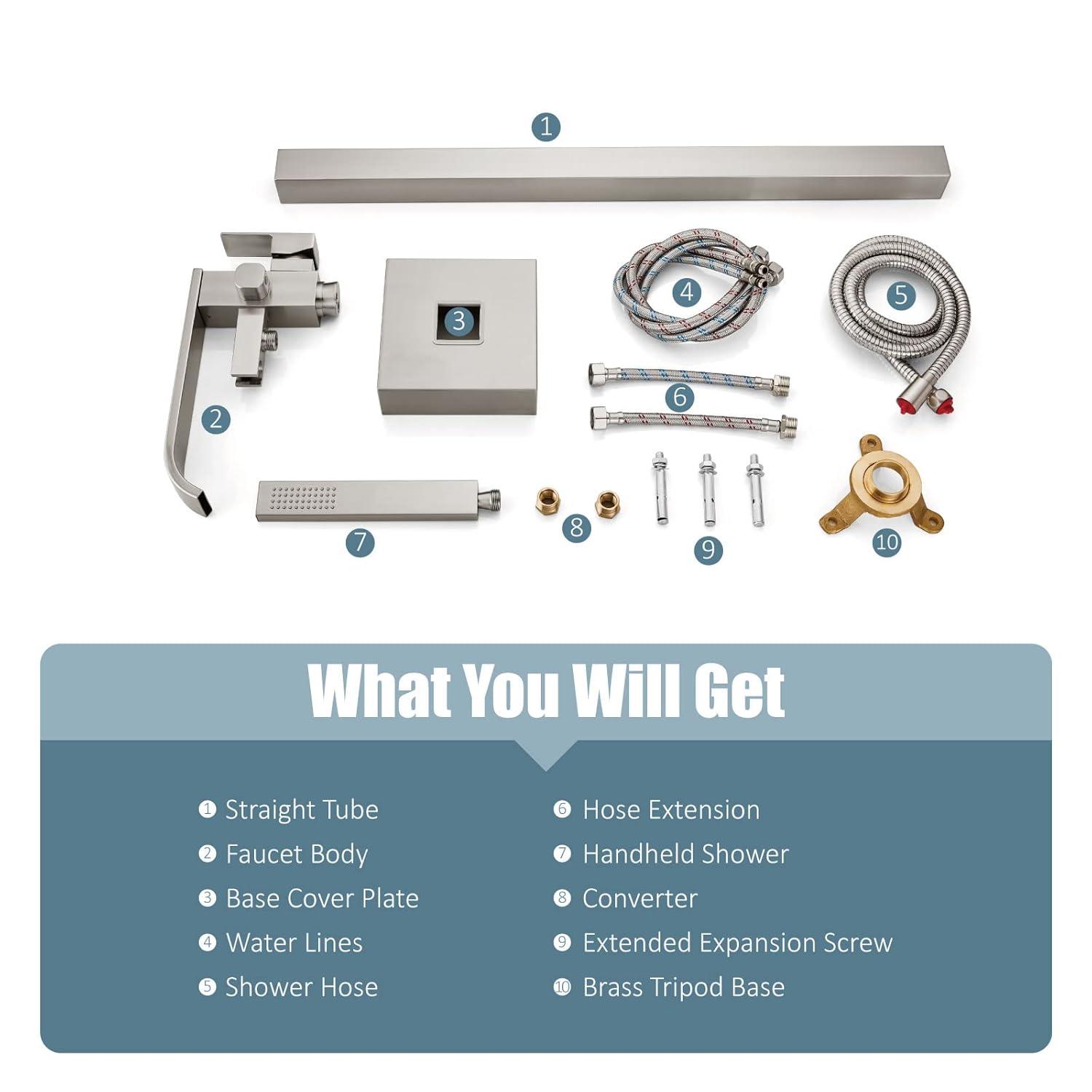 1

2

3

4

5

6

7

8

9

10

What You Will Get

1 Straight Tube
2 Faucet Body
3 Base Cover Plate
4 Water Lines
5 Shower Hose

6 Hose Extension
7 Handheld Shower
8 Converter
9 Extended Expansion Screw
10 Brass Tripod Base