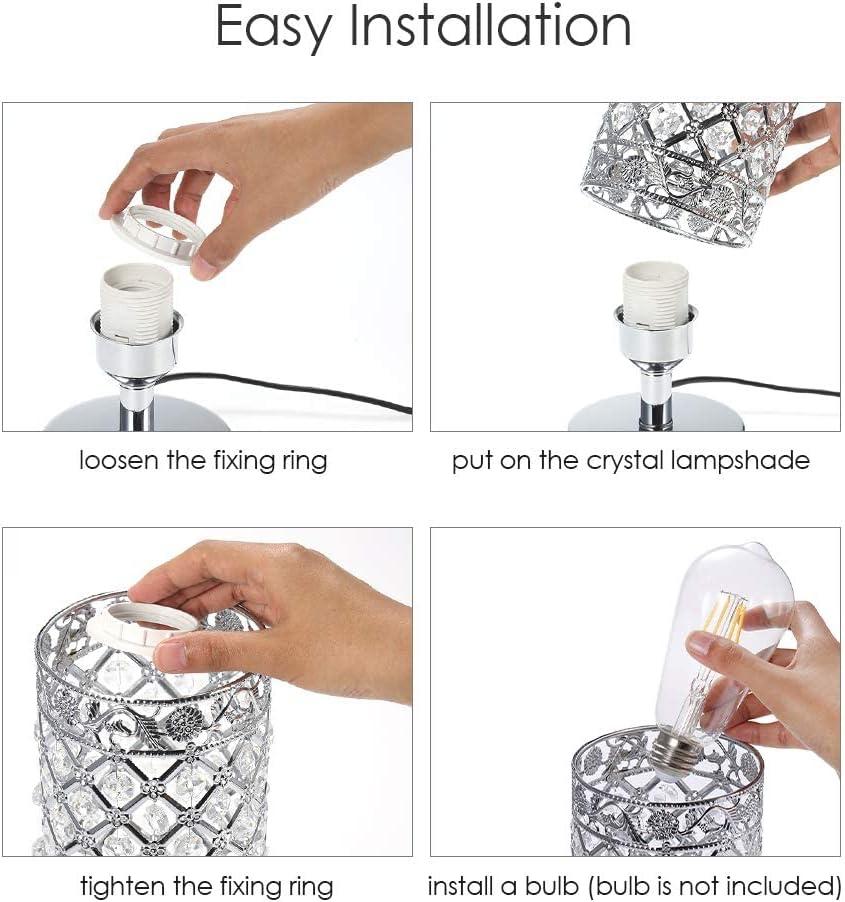 Easy Installation

loosen the fixing ring

put on the crystal lampshade

tighten the fixing ring

install a bulb (bulb is not included)