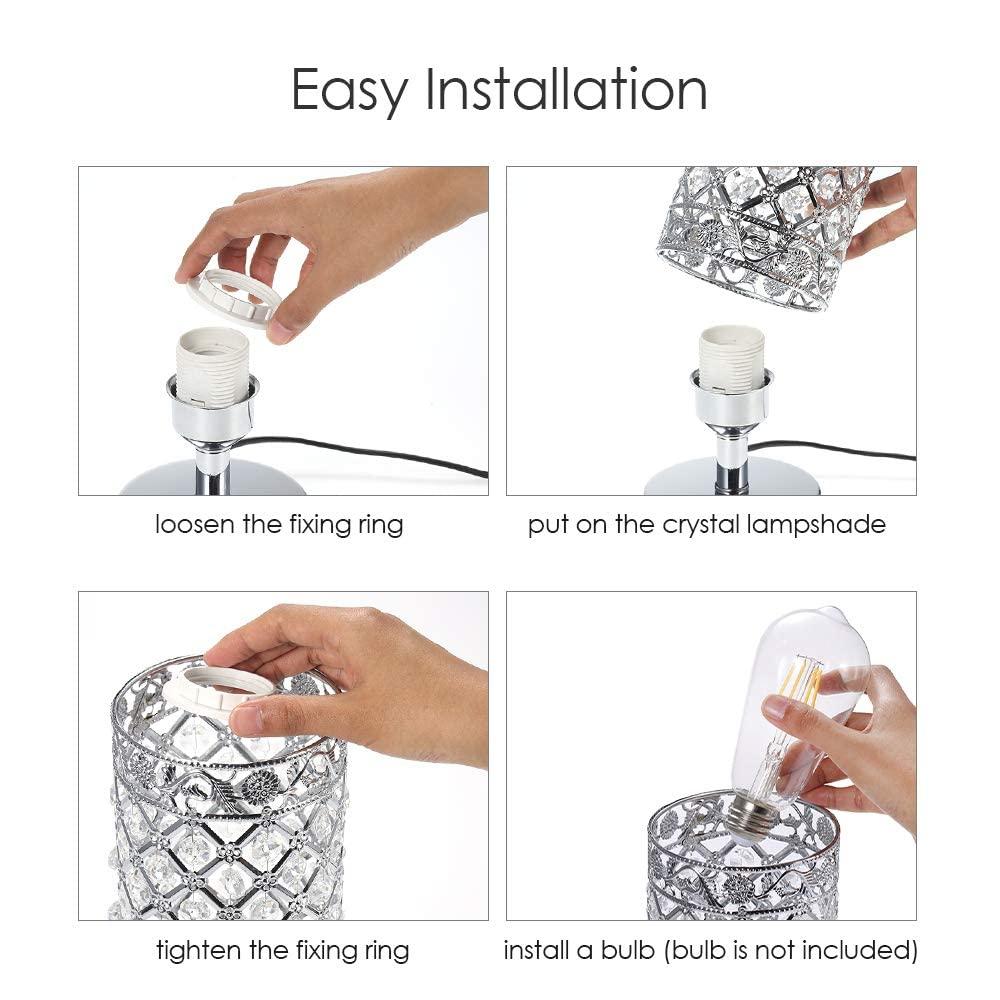 Easy Installation

loosen the fixing ring

put on the crystal lampshade

tighten the fixing ring

install a bulb (bulb is not included)