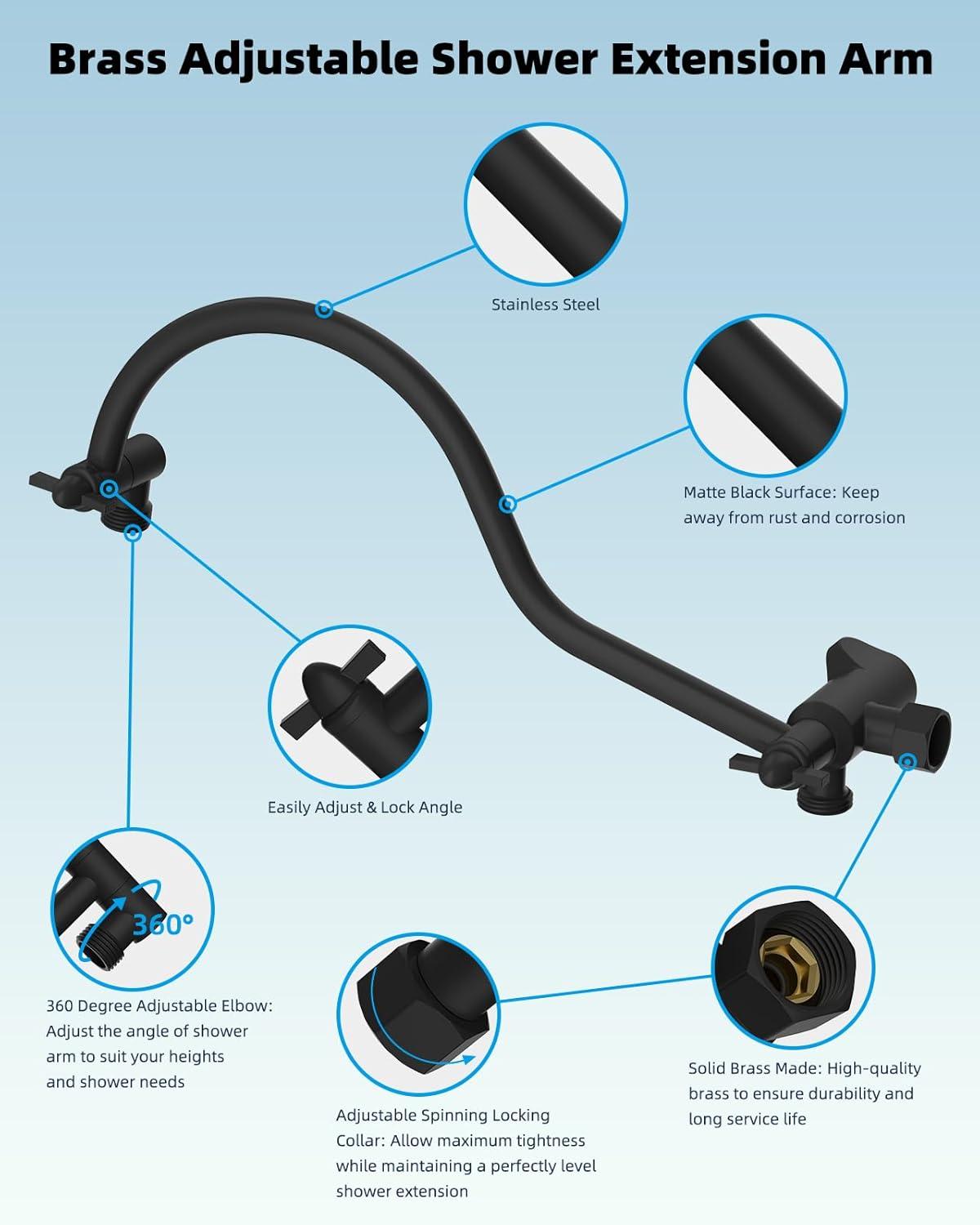 Brass Adjustable Shower Extension Arm

Stainless Steel

Matte Black Surface: Keep away from rust and corrosion

Easily Adjust & Lock Angle

360°

360 Degree Adjustable Elbow: Adjust the angle of shower arm to suit your heights and shower needs

Adjustable Spinning Locking Collar: Allow maximum tightness while maintaining a perfectly level shower extension

Solid Brass Made: High-quality brass to ensure durability and long service life