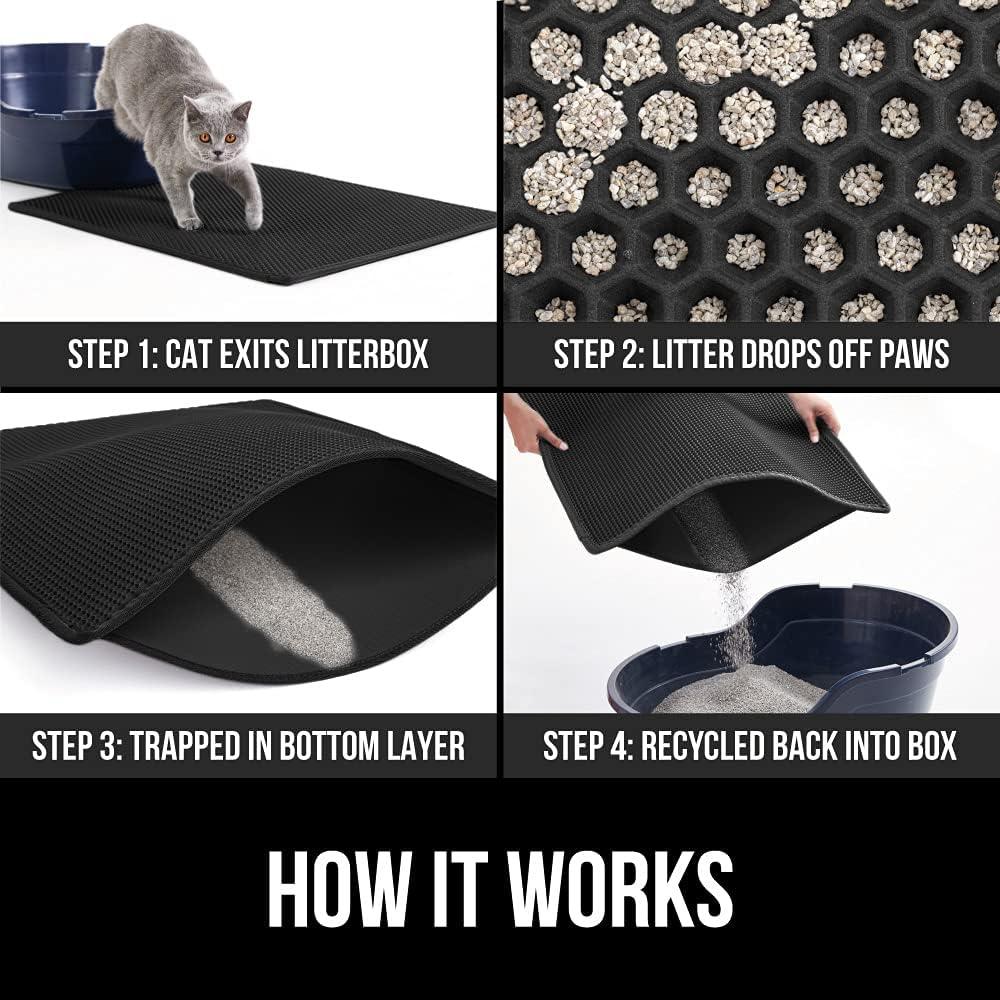 STEP 1: CAT EXITS LITTERBOX

STEP 2: LITTER DROPS OFF PAWS

STEP 3: TRAPPED IN BOTTOM LAYER

STEP 4: RECYCLED BACK INTO BOX

HOW IT WORKS