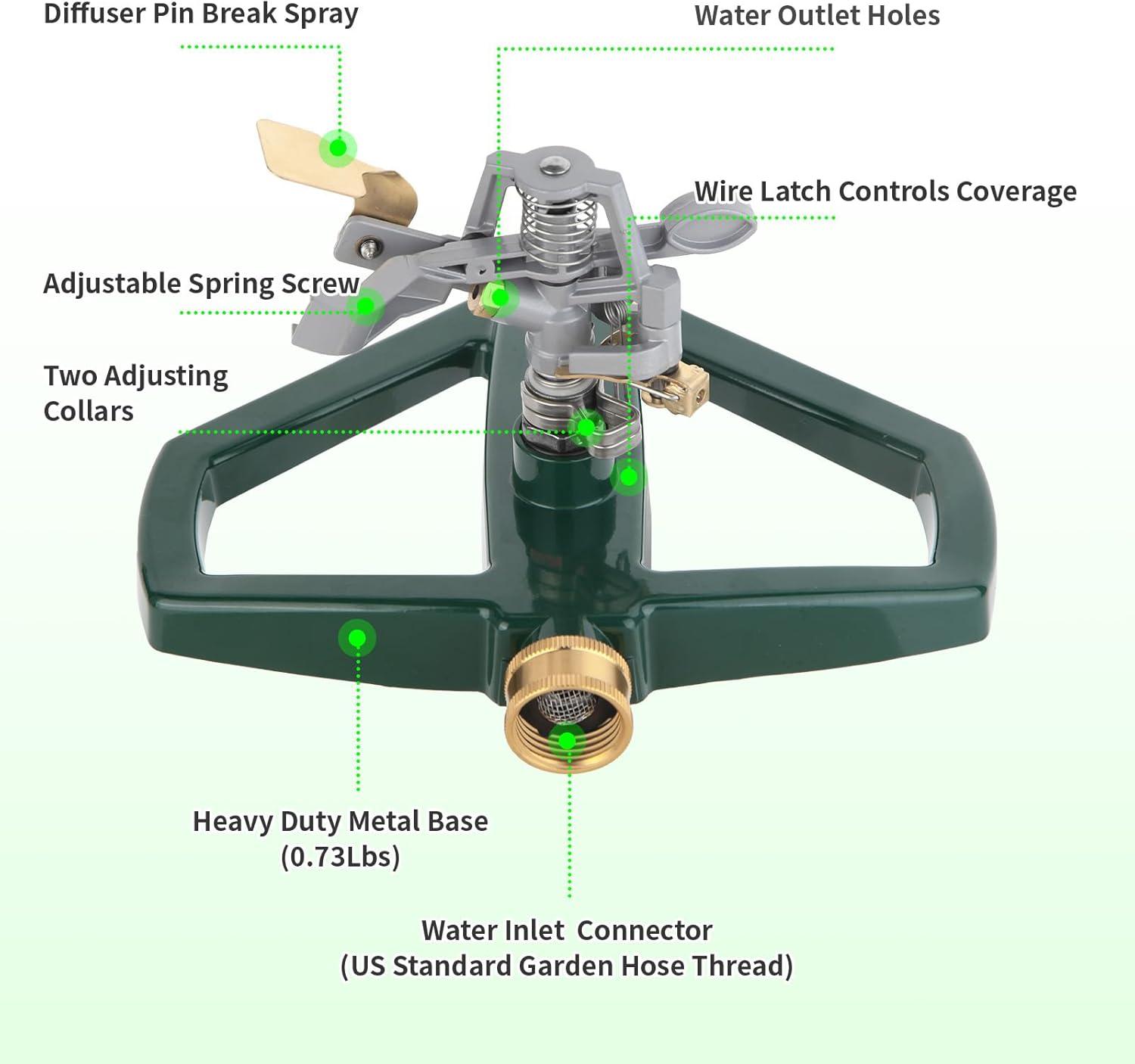 Diffuser Pin Break Spray

Water Outlet Holes

Wire Latch Controls Coverage

Adjustable Spring Screw

Two Adjusting Collars

Heavy Duty Metal Base (0.73Lbs)

Water Inlet  Connector (US Standard Garden Hose Thread)