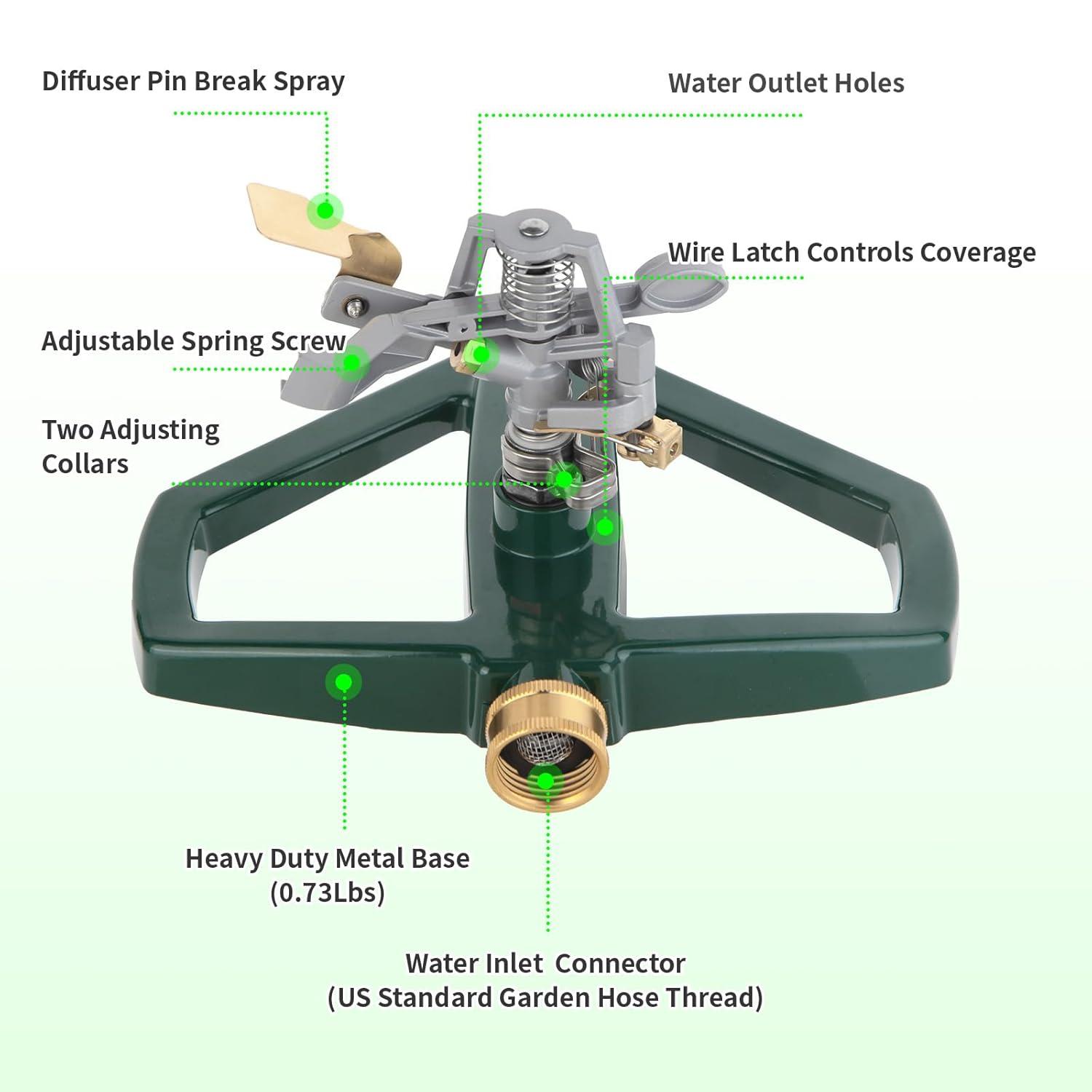 Diffuser Pin Break Spray

Water Outlet Holes

Wire Latch Controls Coverage

Adjustable Spring Screw

Two Adjusting Collars

Heavy Duty Metal Base (0.73Lbs)

Water Inlet Connector (US Standard Garden Hose Thread)